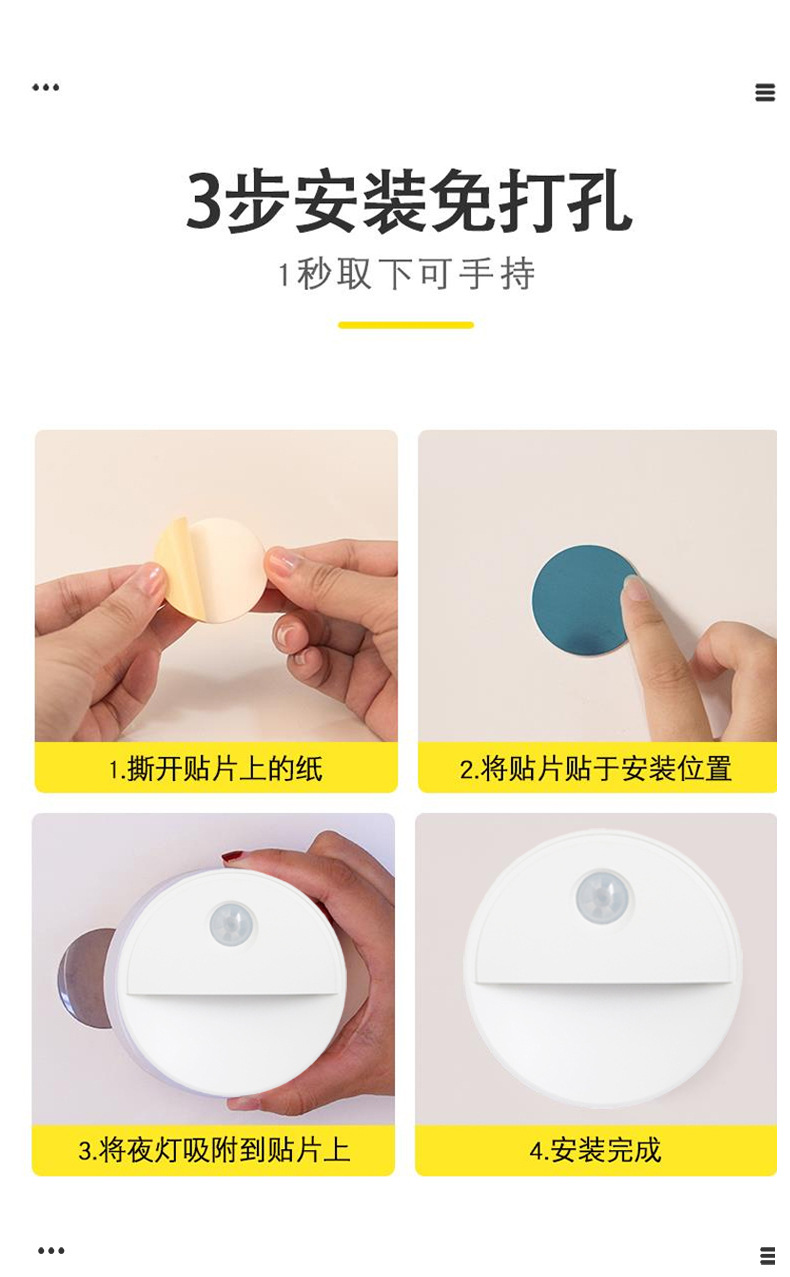 3步安装免打孔

1秒取下可手持

1.撕开贴片上的纸

2.将贴片贴于安装位置

3.将夜灯吸附到贴片上

4.安装完成