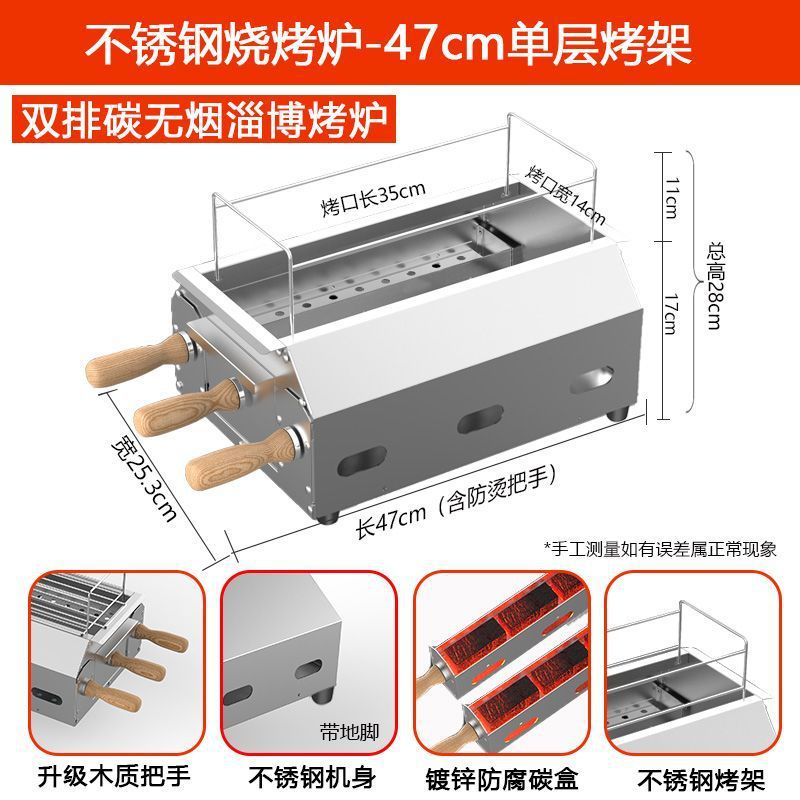 不锈钢烧烤炉-47cm单层烤架

双排碳无烟淄博烤炉

烤口长35cm

烤口宽14cm

11cm

17cm

总高28cm

宽25.3cm

长47cm（含防烫把手）

*手工测量如有误差属正常现象

带地脚

升级木质把手

不锈钢机身

镀锌防腐碳盒

不锈钢烤架