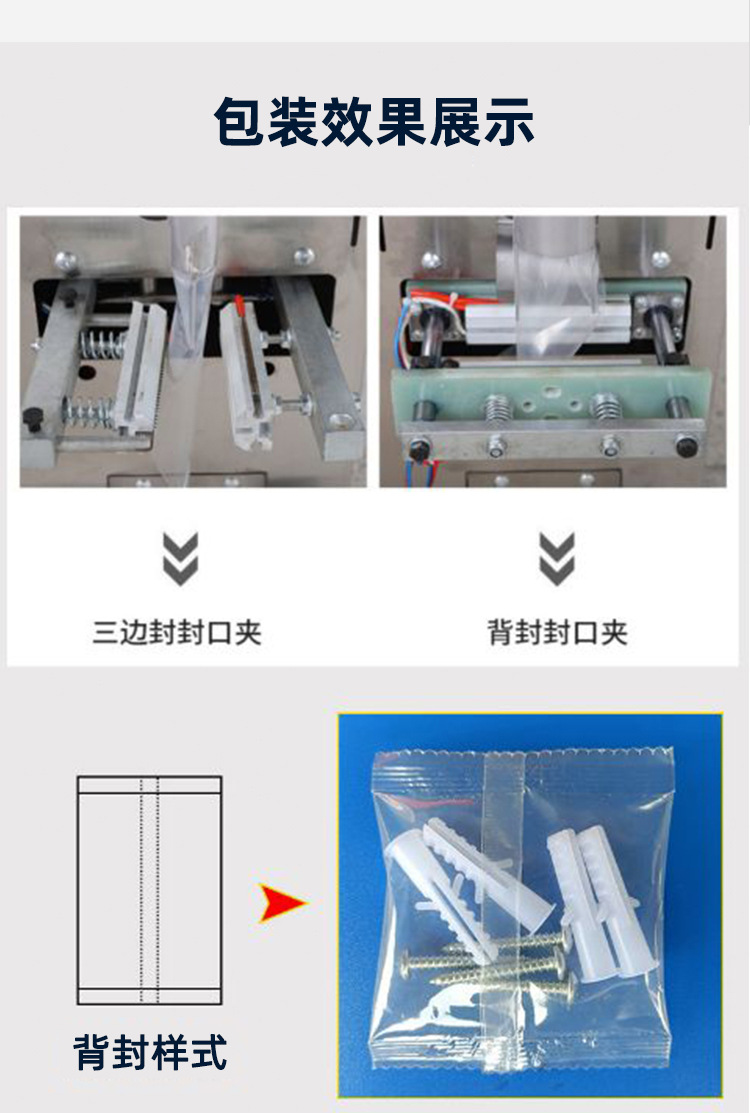 包装效果展示

三边封封口夹

背封封口夹

背封样式