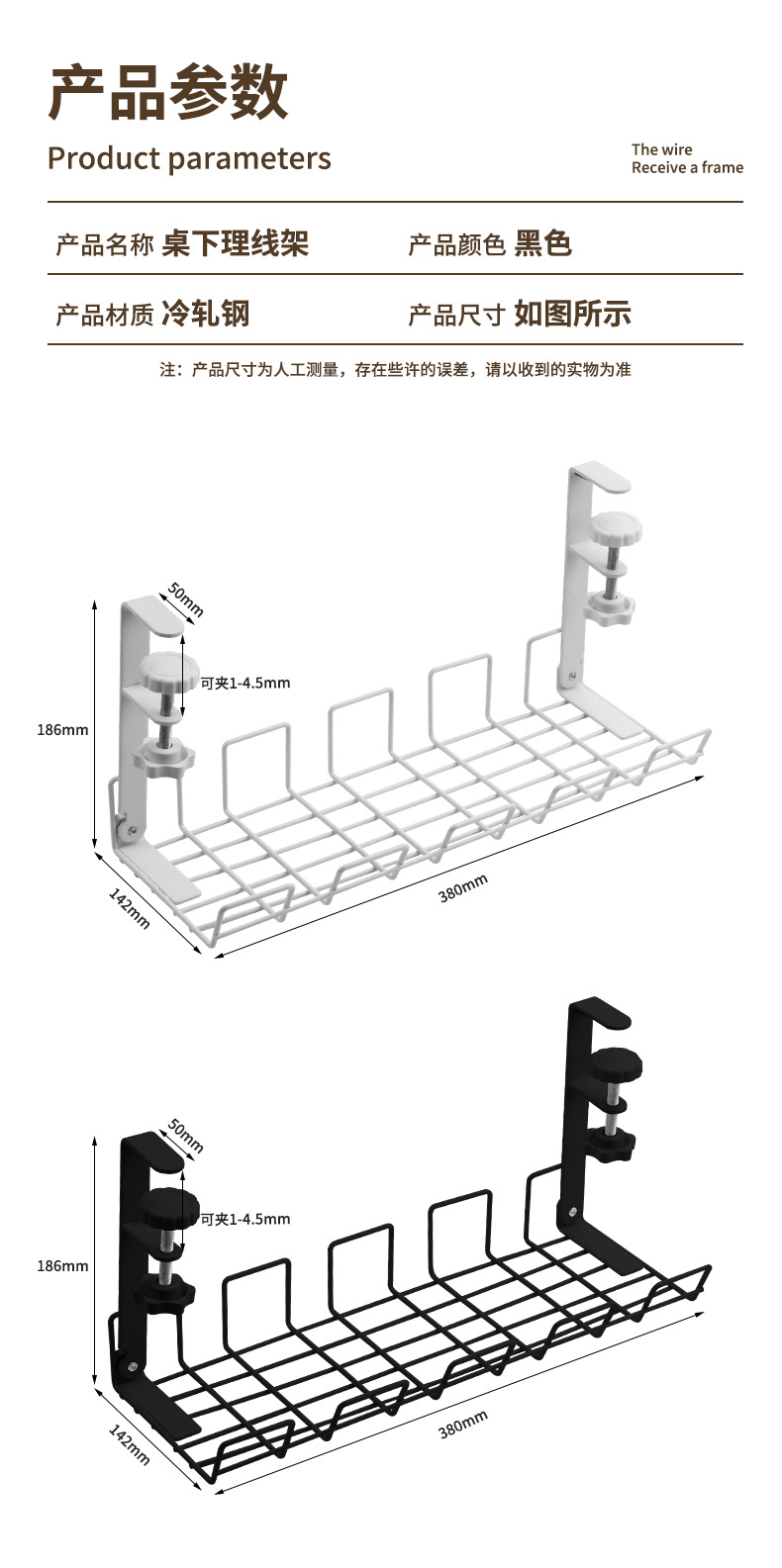 产品参数
Product parameters

The wire
Receive a frame

产品名称 桌下理线架
产品颜色 黑色
产品材质 冷轧钢
产品尺寸 如图所示

注：产品尺寸为人工测量，存在些许的误差，请以收到的实物为准

50mm
可夹1-4.5mm
186mm
142mm
380mm

50mm
可夹1-4.5mm
186mm
142mm
380mm