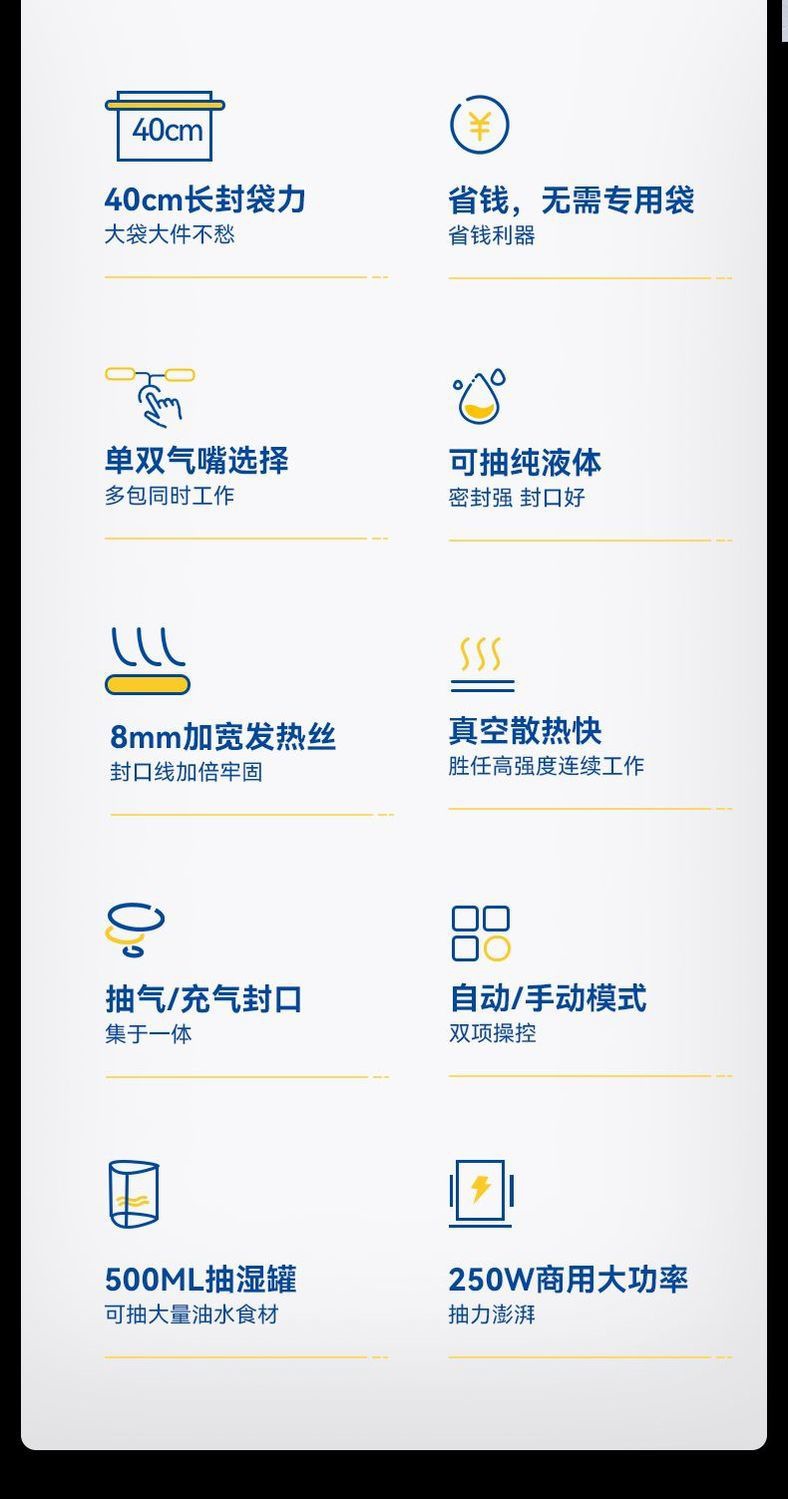 40cm

40cm长封袋力
大袋大件不愁

¥

省钱，无需专用袋
省钱利器

单双气嘴选择
多包同时工作

可抽纯液体
密封强 封口好

8mm加宽发热丝
封口线加倍牢固

真空散热快
胜任高强度连续工作

抽气/充气封口
集于一体

自动/手动模式
双项操控

500ML抽湿罐
可抽大量油水食材

250W商用大功率
抽力澎湃