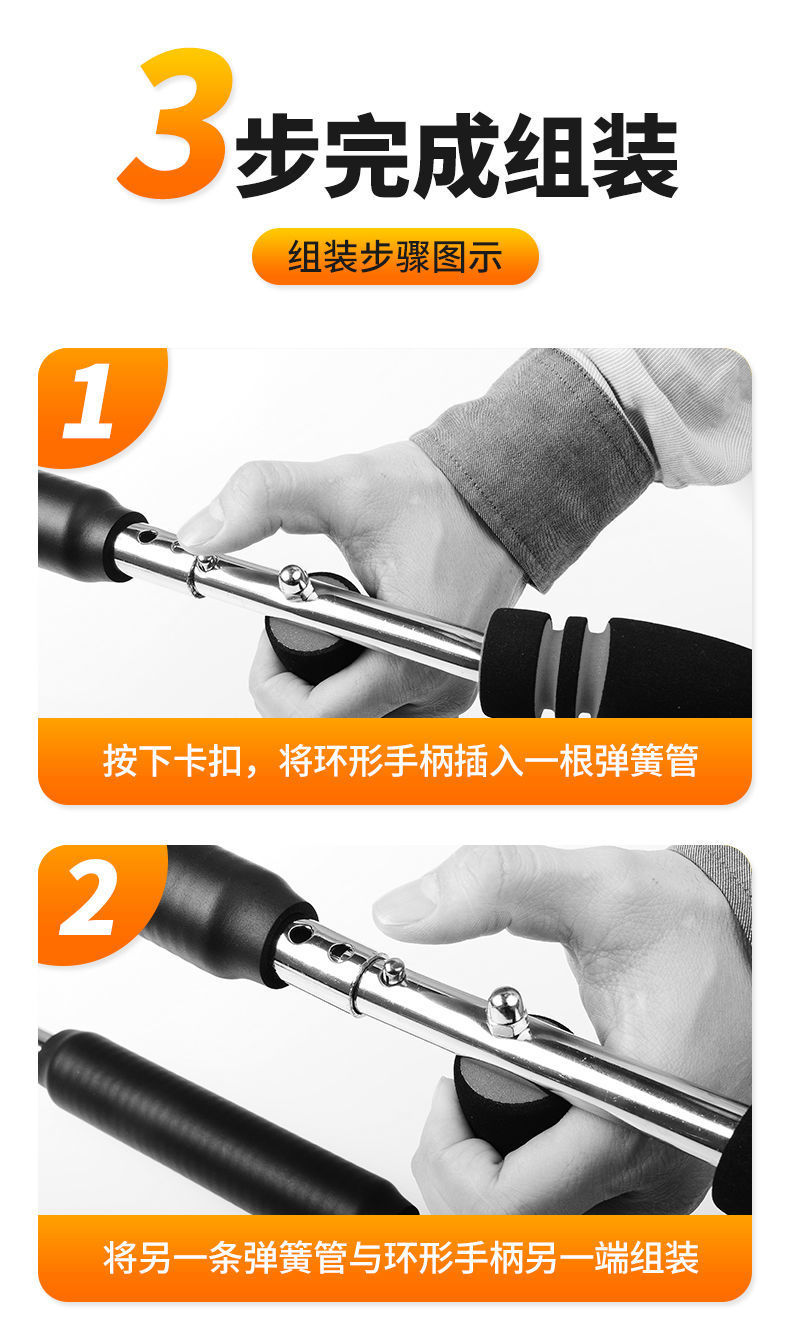 3步完成组装

组装步骤图示

1

按下卡扣，将环形手柄插入一根弹簧管

2

将另一条弹簧管与环形手柄另一端组装