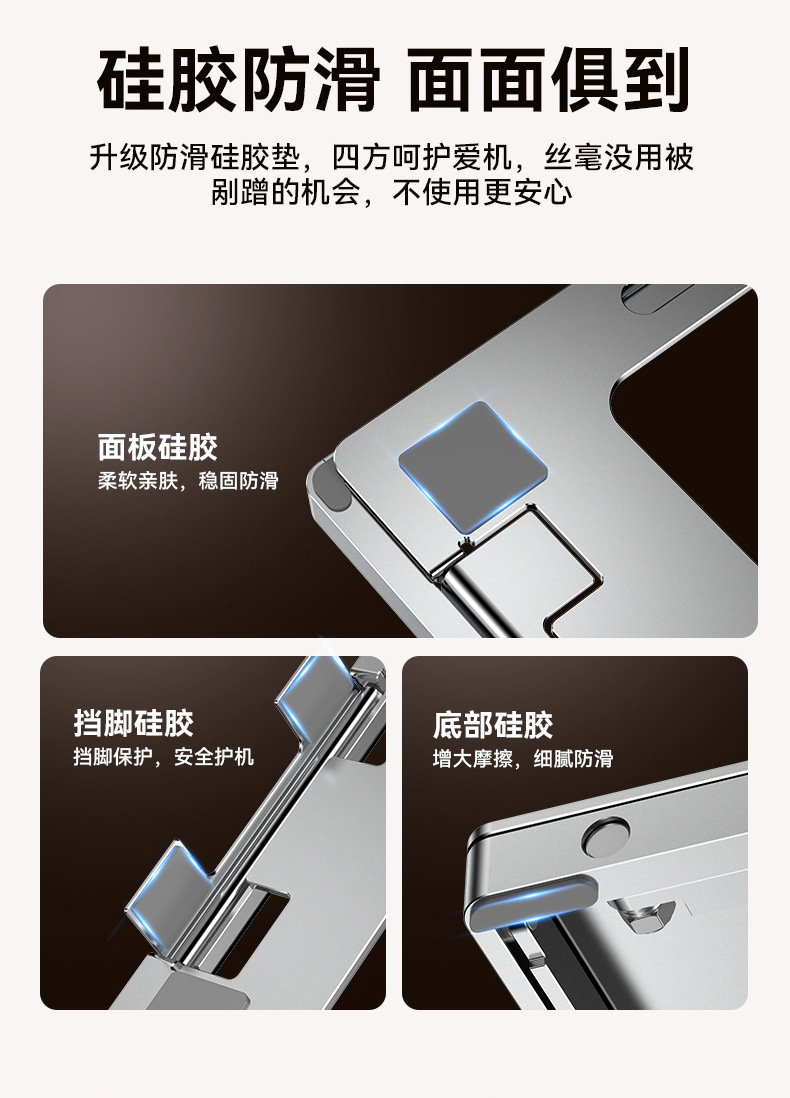 硅胶防滑 面面俱到

升级防滑硅胶垫，四方呵护爱机，丝毫没用被剐蹭的机会，不使用更安心

面板硅胶
柔软亲肤，稳固防滑

挡脚硅胶
挡脚保护，安全护机

底部硅胶
增大摩擦，细腻防滑