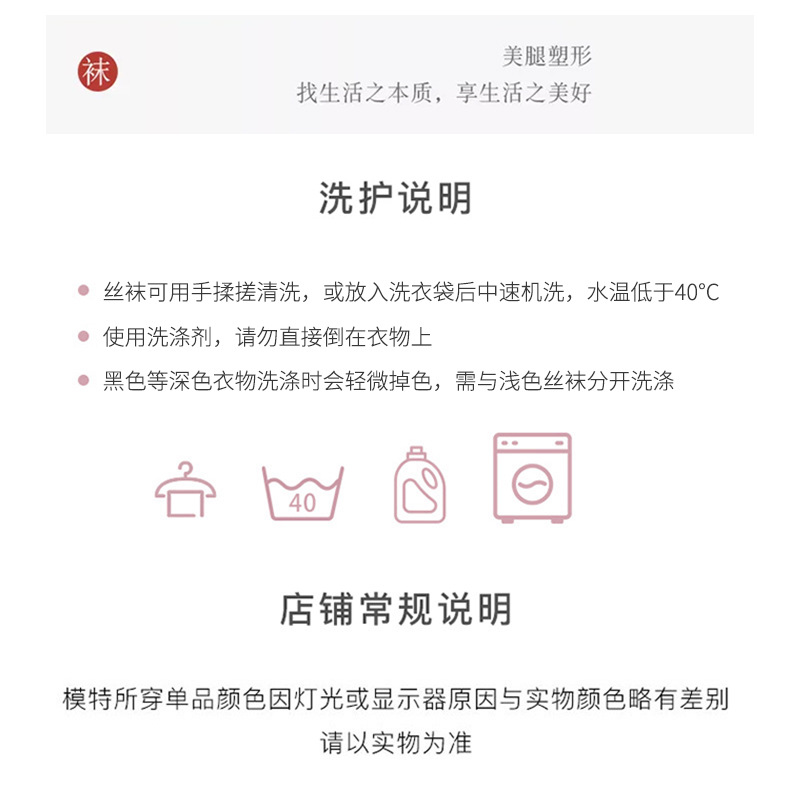 袜

美腿塑形
找生活之本质，享生活之美好

洗护说明

• 丝袜可用手揉搓清洗，或放入洗衣袋后中速机洗，水温低于40°C
• 使用洗涤剂，请勿直接倒在衣物上
• 黑色等深色衣物洗涤时会轻微掉色，需与浅色丝袜分开洗涤

40

店铺常规说明

模特所穿单品颜色因灯光或显示器原因与实物颜色略有差别
请以实物为准