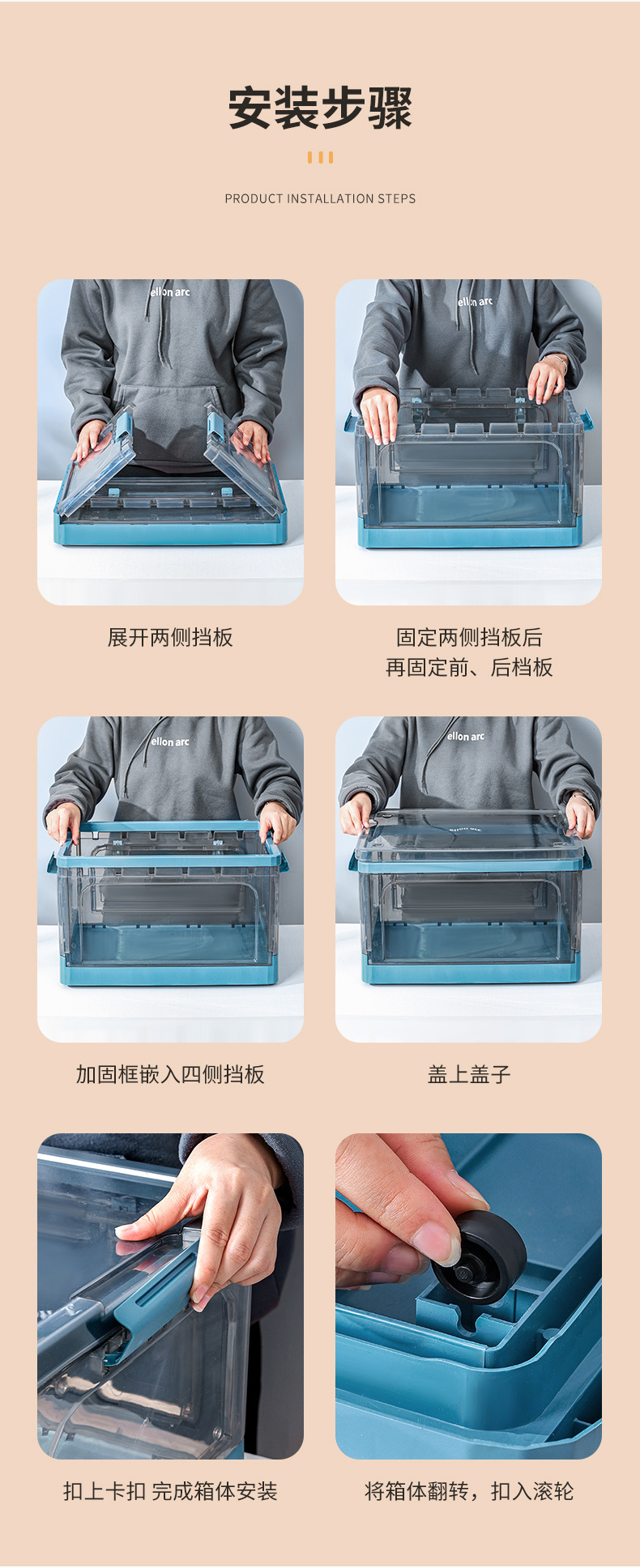 安装步骤

PRODUCT INSTALLATION STEPS

ellon arc

展开两侧挡板

ellon arc

固定两侧挡板后
再固定前、后档板

ellon arc

加固框嵌入四侧挡板

ellon arc

盖上盖子

扣上卡扣 完成箱体安装

将箱体翻转，扣入滚轮