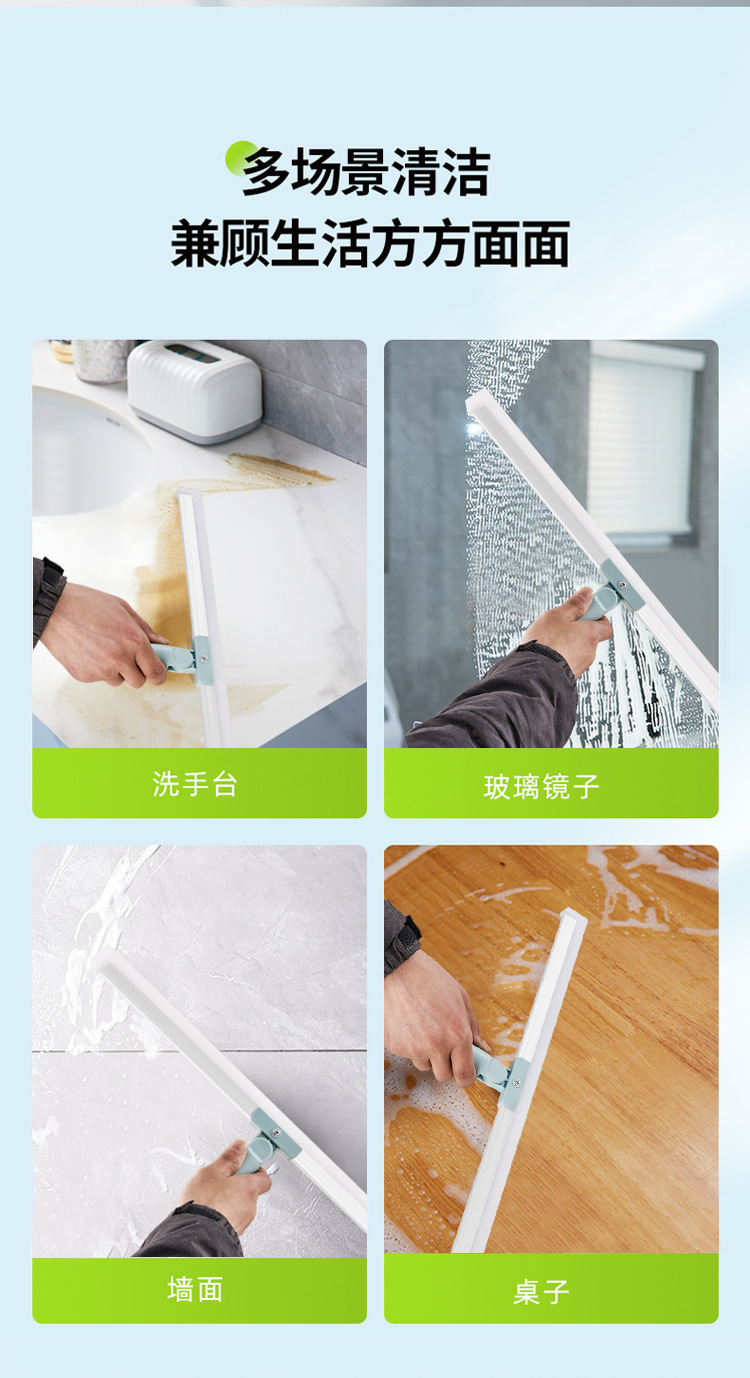 多场景清洁
兼顾生活方方面面

洗手台

玻璃镜子

墙面

桌子