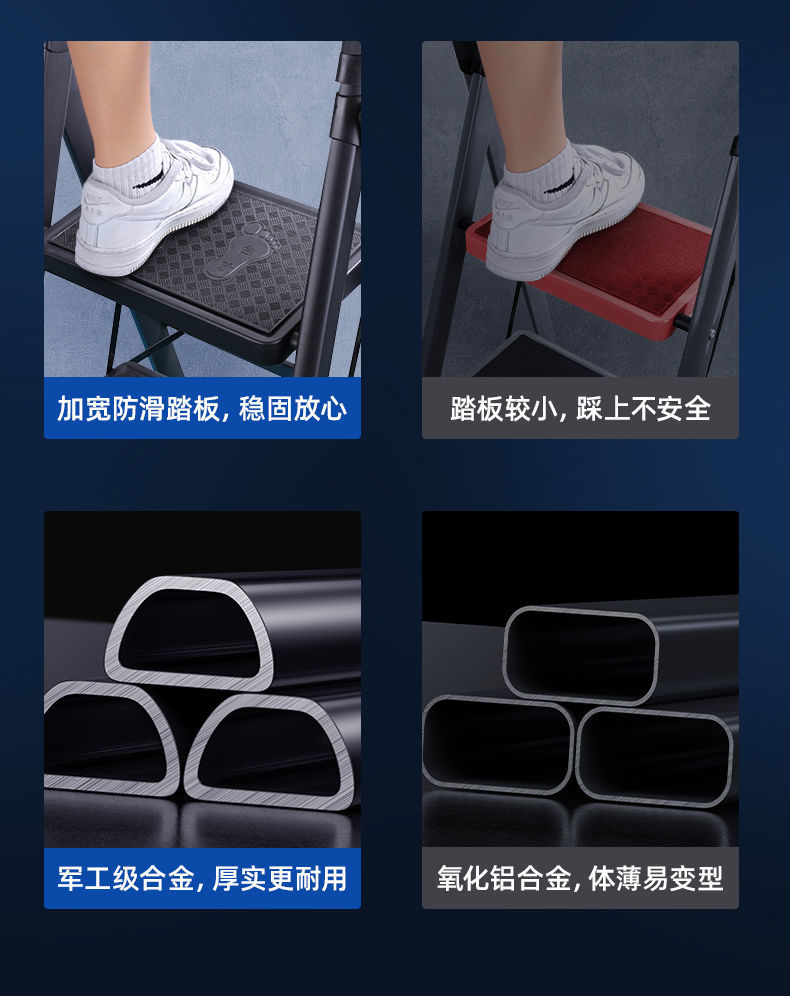 加宽防滑踏板, 稳固放心

踏板较小, 踩上不安全

军工级合金, 厚实更耐用

氧化铝合金, 体薄易变型