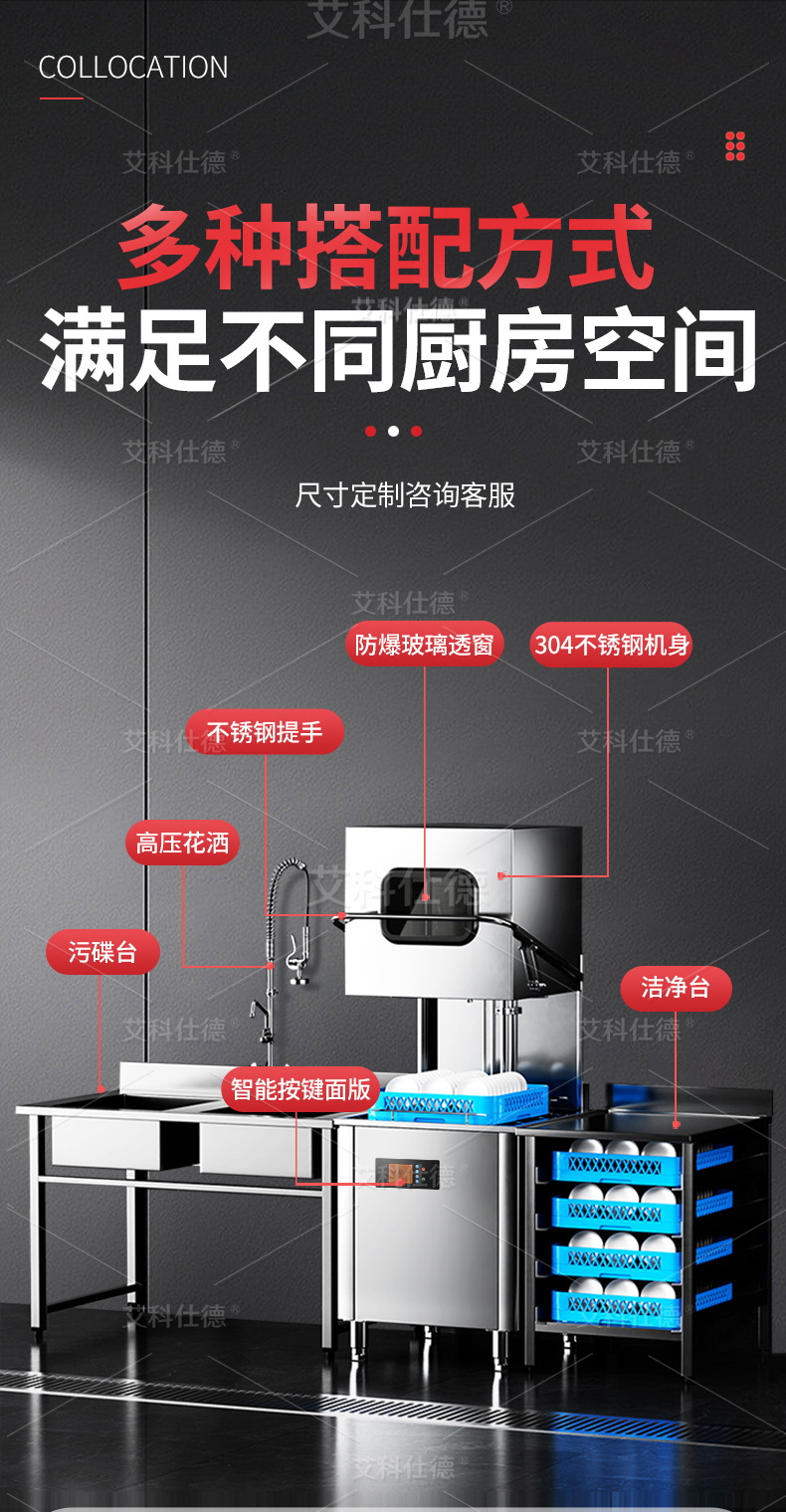 艾科仕德®

COLLOCATION

多种搭配方式
满足不同厨房空间

尺寸定制咨询客服

防爆玻璃透窗

304不锈钢机身

不锈钢提手

高压花洒

污碟台

洁净台

智能按键面版