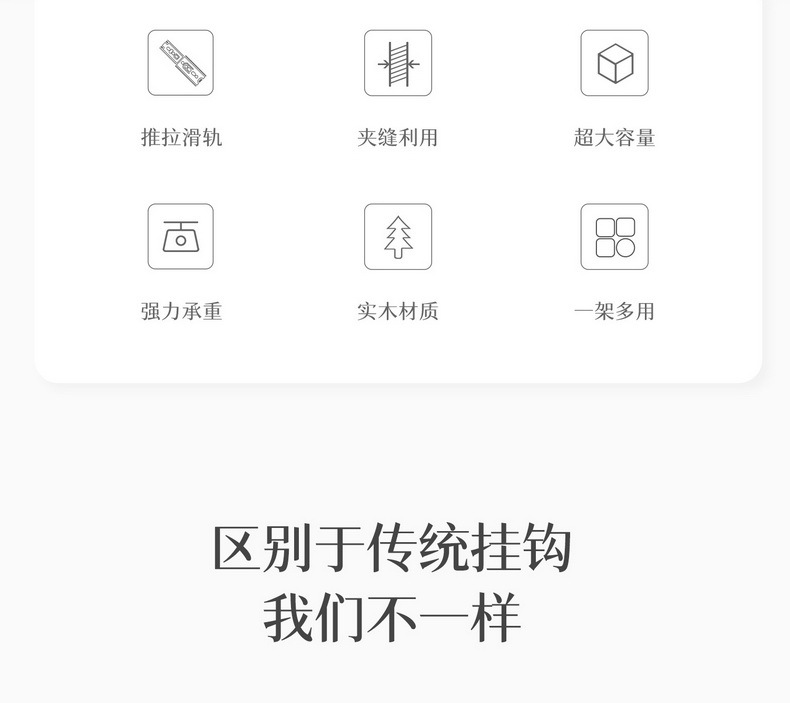 推拉滑轨

夹缝利用

超大容量

强力承重

实木材质

一架多用

区别于传统挂钩
我们不一样