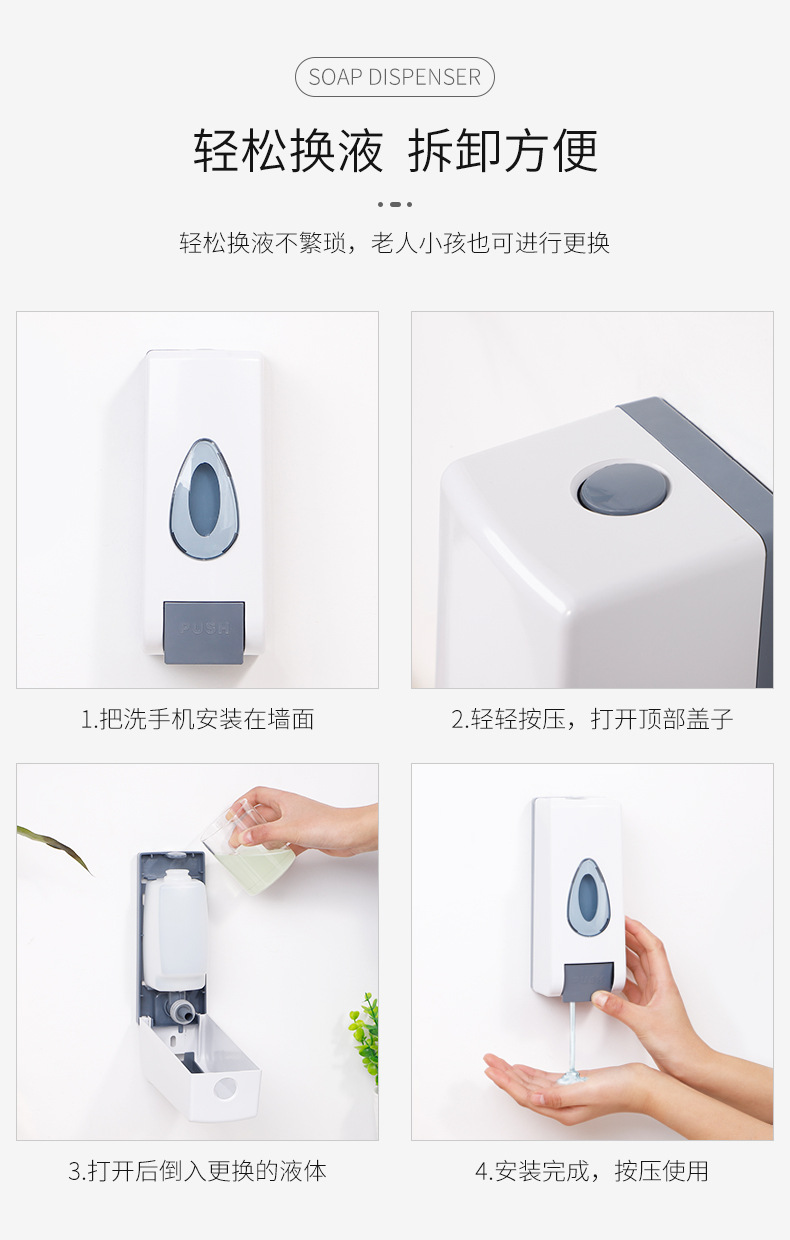 SOAP DISPENSER

轻松换液 拆卸方便

轻松换液不繁琐，老人小孩也可进行更换

PUSH

1.把洗手机安装在墙面

2.轻轻按压，打开顶部盖子

3.打开后倒入更换的液体

4.安装完成，按压使用