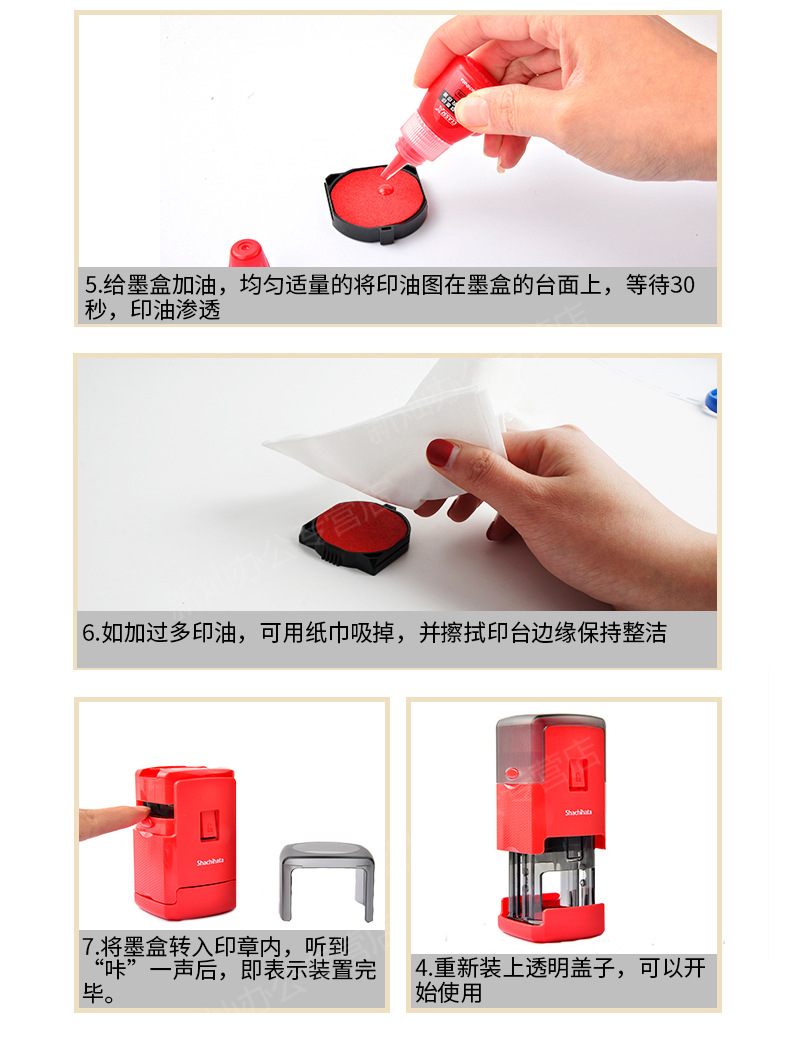 5.给墨盒加油，均匀适量的将印油图在墨盒的台面上，等待30秒，印油渗透

6.如加过多印油，可用纸巾吸掉，并擦拭印台边缘保持整洁

Shachihata

7.将墨盒转入印章内，听到“咔”一声后，即表示装置完毕。

Shachihata

4.重新装上透明盖子，可以开始使用