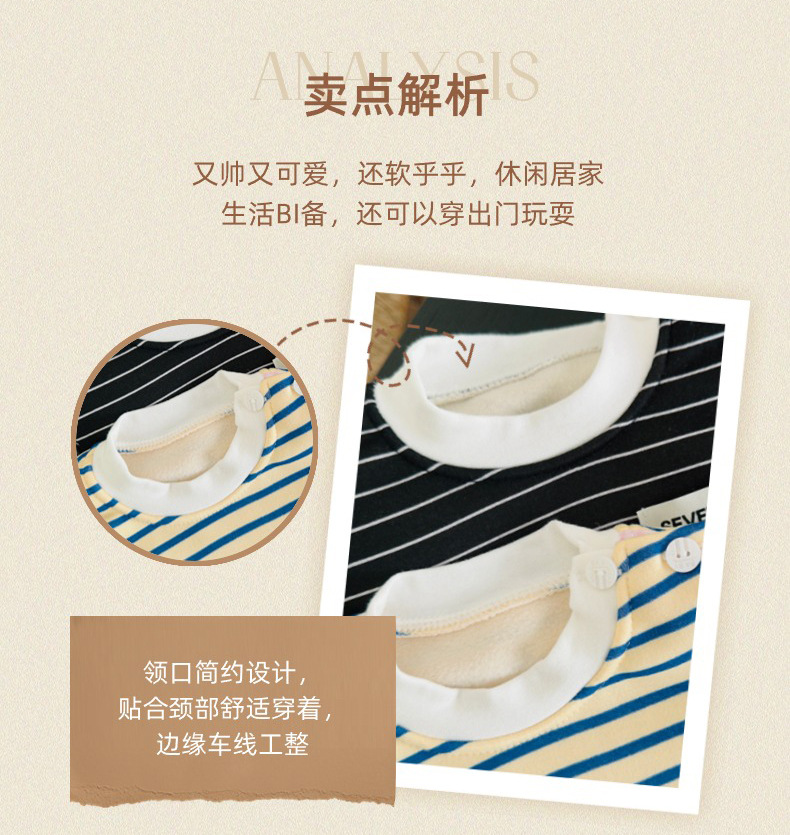 ANALYSIS
卖点解析

又帅又可爱，还软乎乎，休闲居家
生活BI备，还可以穿出门玩耍

SEVE

领口简约设计，
贴合颈部舒适穿着，
边缘车线工整