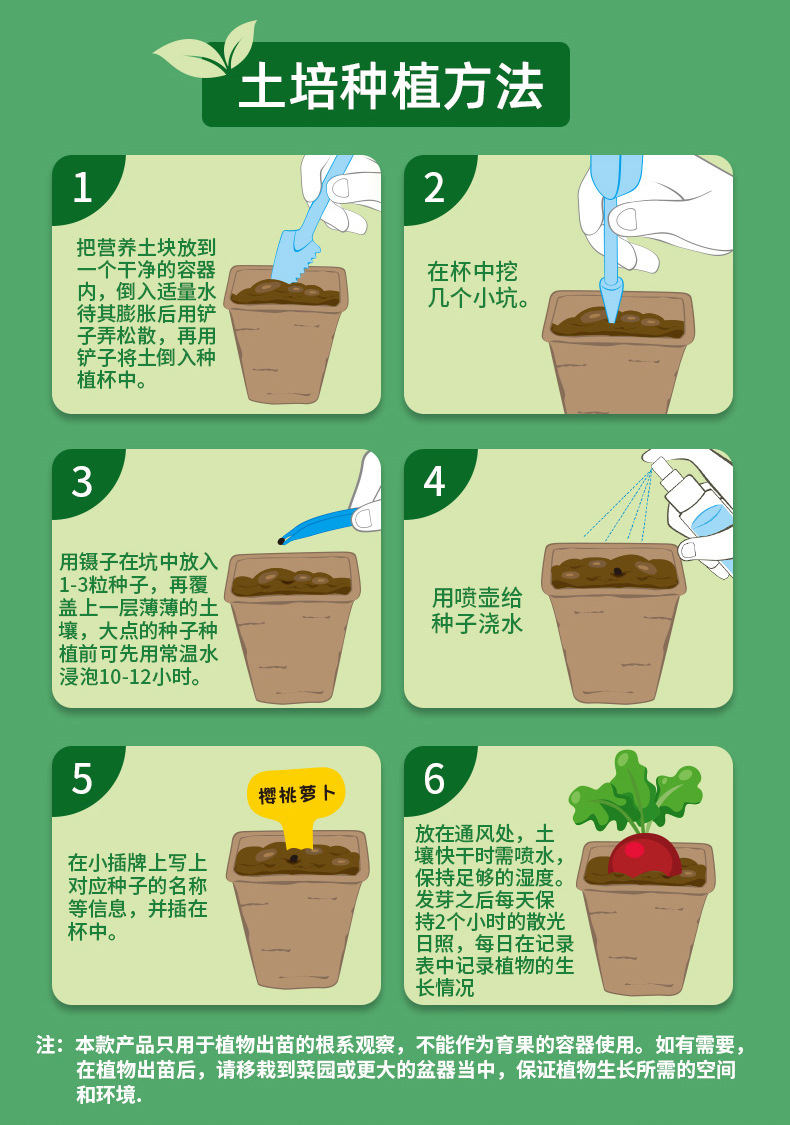 土培种植方法

1
把营养土块放到一个干净的容器内，倒入适量水待其膨胀后用铲子弄松散，再用铲子将土倒入种植杯中。

2
在杯中挖几个小坑。

3
用镊子在坑中放入1-3粒种子，再覆盖上一层薄薄的土壤，大点的种子种植前可先用常温水浸泡10-12小时。

4
用喷壶给种子浇水

5
樱桃萝卜
在小插牌上写上对应种子的名称等信息，并插在杯中。

6
放在通风处，土壤快干时需喷水，保持足够的湿度。发芽之后每天保持2个小时的散光日照，每日在记录表中记录植物的生长情况

注：本款产品只用于植物出苗的根系观察，不能作为育果的容器使用。如有需要，在植物出苗后，请移栽到菜园或更大的盆器当中，保证植物生长所需的空间和环境.