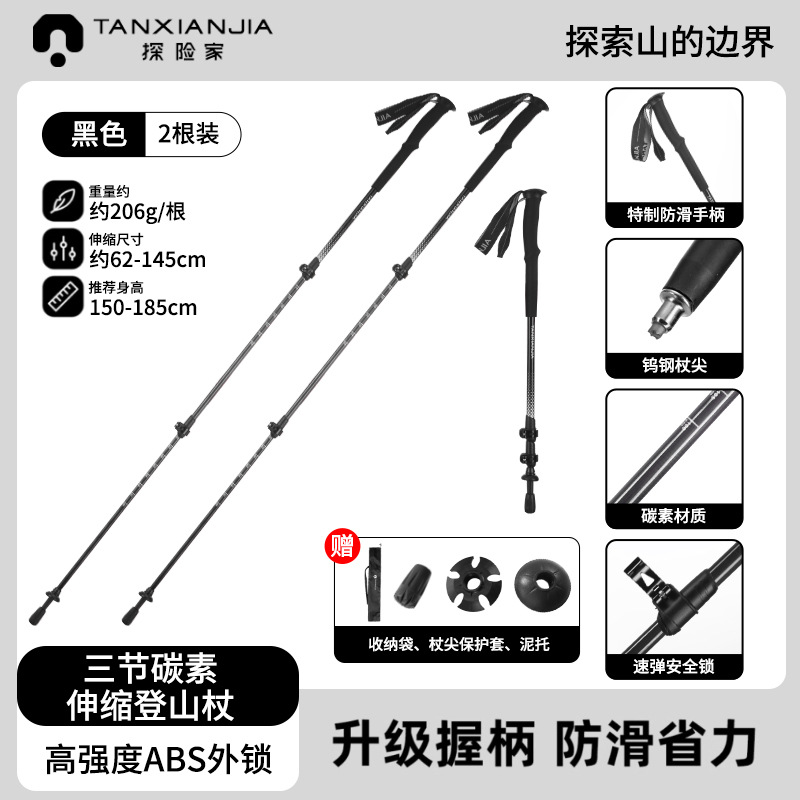 TANXIANJIA
探险家

探索山的边界

黑色 2根装

重量约
约206g/根

伸缩尺寸
约62-145cm

推荐身高
150-185cm

特制防滑手柄

钨钢杖尖

碳素材质

速弹安全锁

赠

收纳袋、杖尖保护套、泥托

三节碳素
伸缩登山杖

高强度ABS外锁

升级握柄 防滑省力