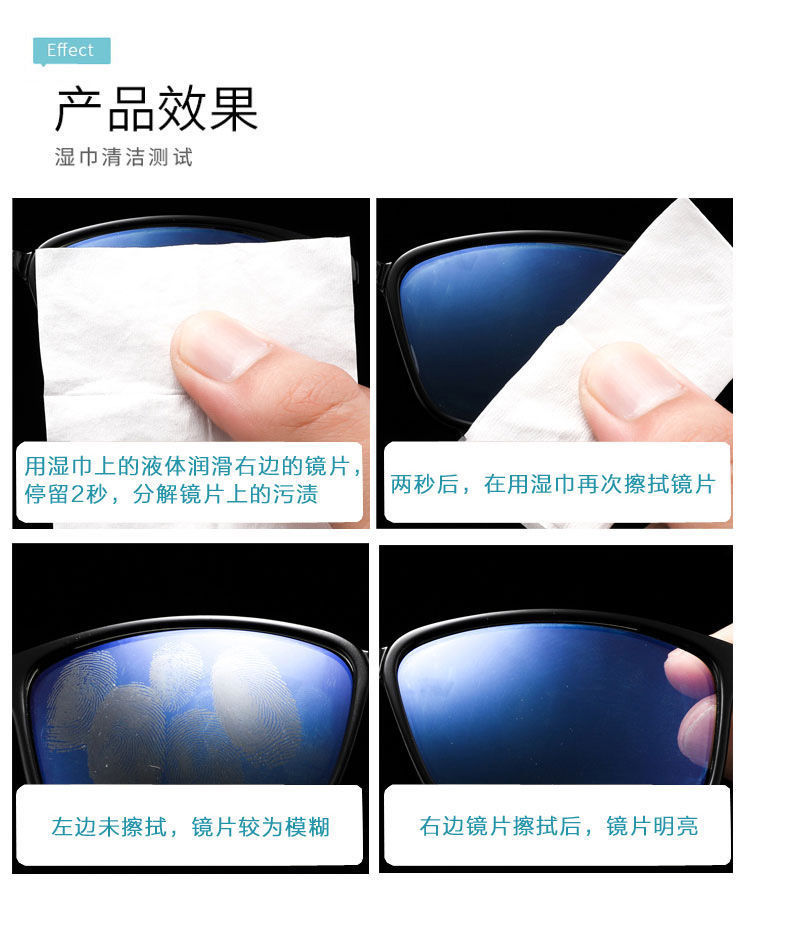 Effect

产品效果

湿巾清洁测试

用湿巾上的液体润滑右边的镜片，停留2秒，分解镜片上的污渍

两秒后，在用湿巾再次擦拭镜片

左边未擦拭，镜片较为模糊

右边镜片擦拭后，镜片明亮