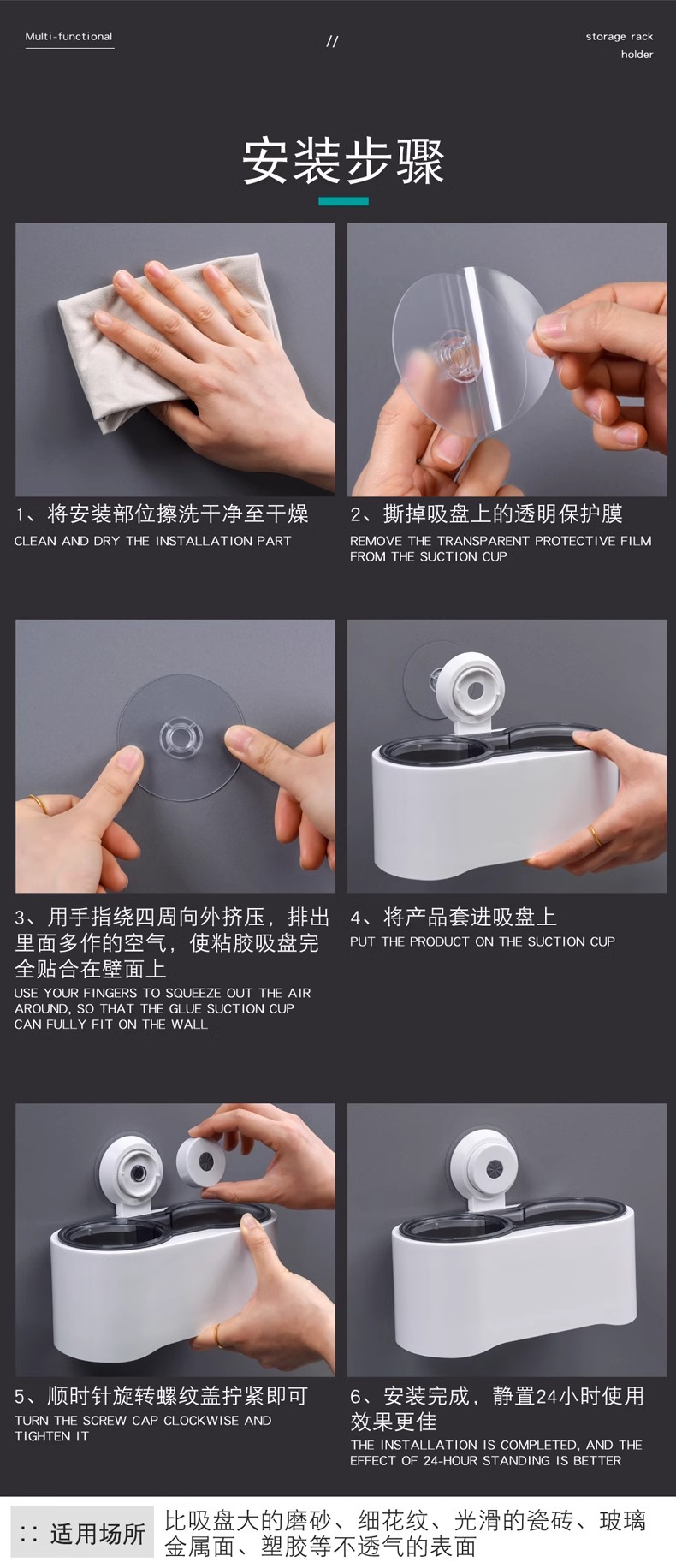 Multi-functional

//

storage rack holder

安装步骤

1、将安装部位擦洗干净至干燥
CLEAN AND DRY THE INSTALLATION PART

2、撕掉吸盘上的透明保护膜
REMOVE THE TRANSPARENT PROTECTIVE FILM FROM THE SUCTION CUP

3、用手指绕四周向外挤压，排出里面多作的空气，使粘胶吸盘完全贴合在壁面上
USE YOUR FINGERS TO SQUEEZE OUT THE AIR AROUND, SO THAT THE GLUE SUCTION CUP CAN FULLY FIT ON THE WALL

4、将产品套进吸盘上
PUT THE PRODUCT ON THE SUCTION CUP

5、顺时针旋转螺纹盖拧紧即可
TURN THE SCREW CAP CLOCKWISE AND TIGHTEN IT

6、安装完成，静置24小时使用效果更佳
THE INSTALLATION IS COMPLETED, AND THE EFFECT OF 24-HOUR STANDING IS BETTER

:: 适用场所

比吸盘大的磨砂、细花纹、光滑的瓷砖、玻璃金属面、塑胶等不透气的表面