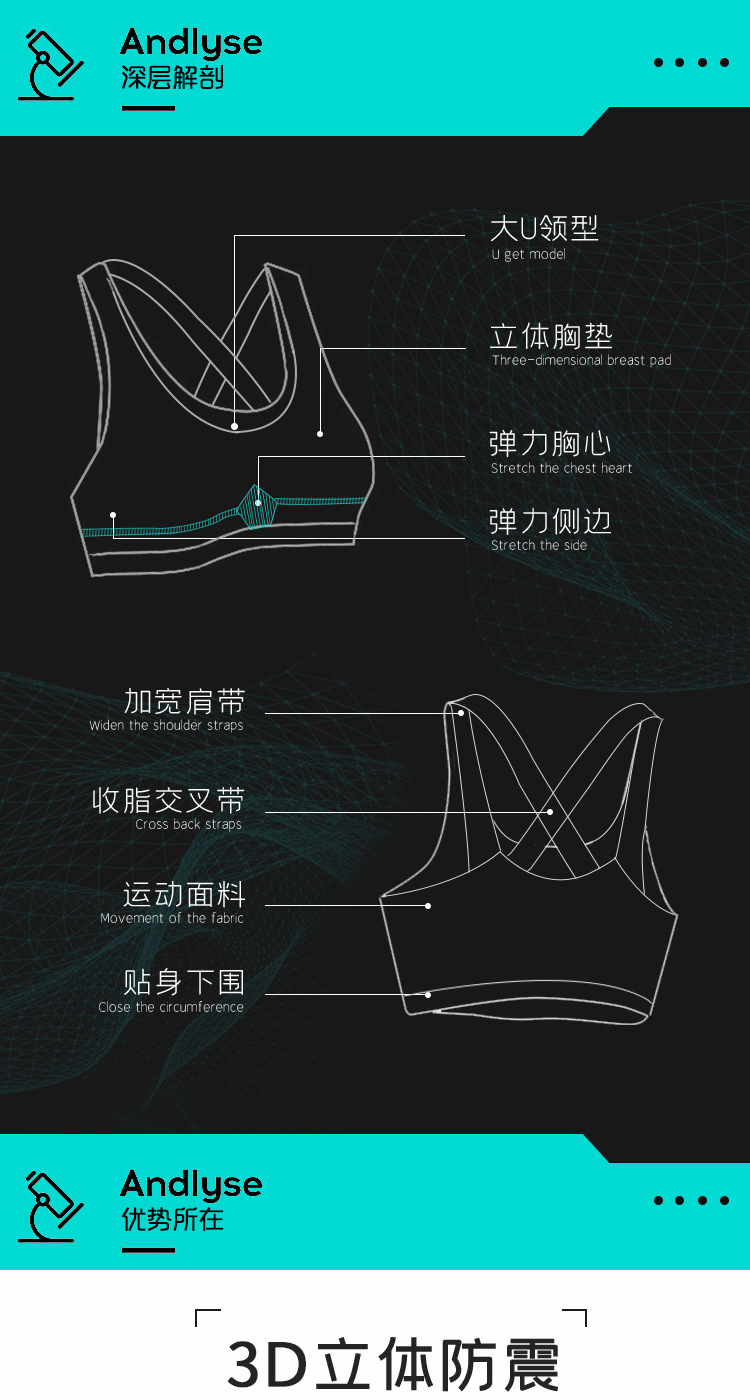 Andlyse
深层解剖

大U领型
U get model

立体胸垫
Three-dimensional breast pad

弹力胸心
Stretch the chest heart

弹力侧边
Stretch the side

加宽肩带
Widen the shoulder straps

收脂交叉带
Cross back straps

运动面料
Movement of the fabric

贴身下围
Close the circumference

Andlyse
优势所在

3D立体防震