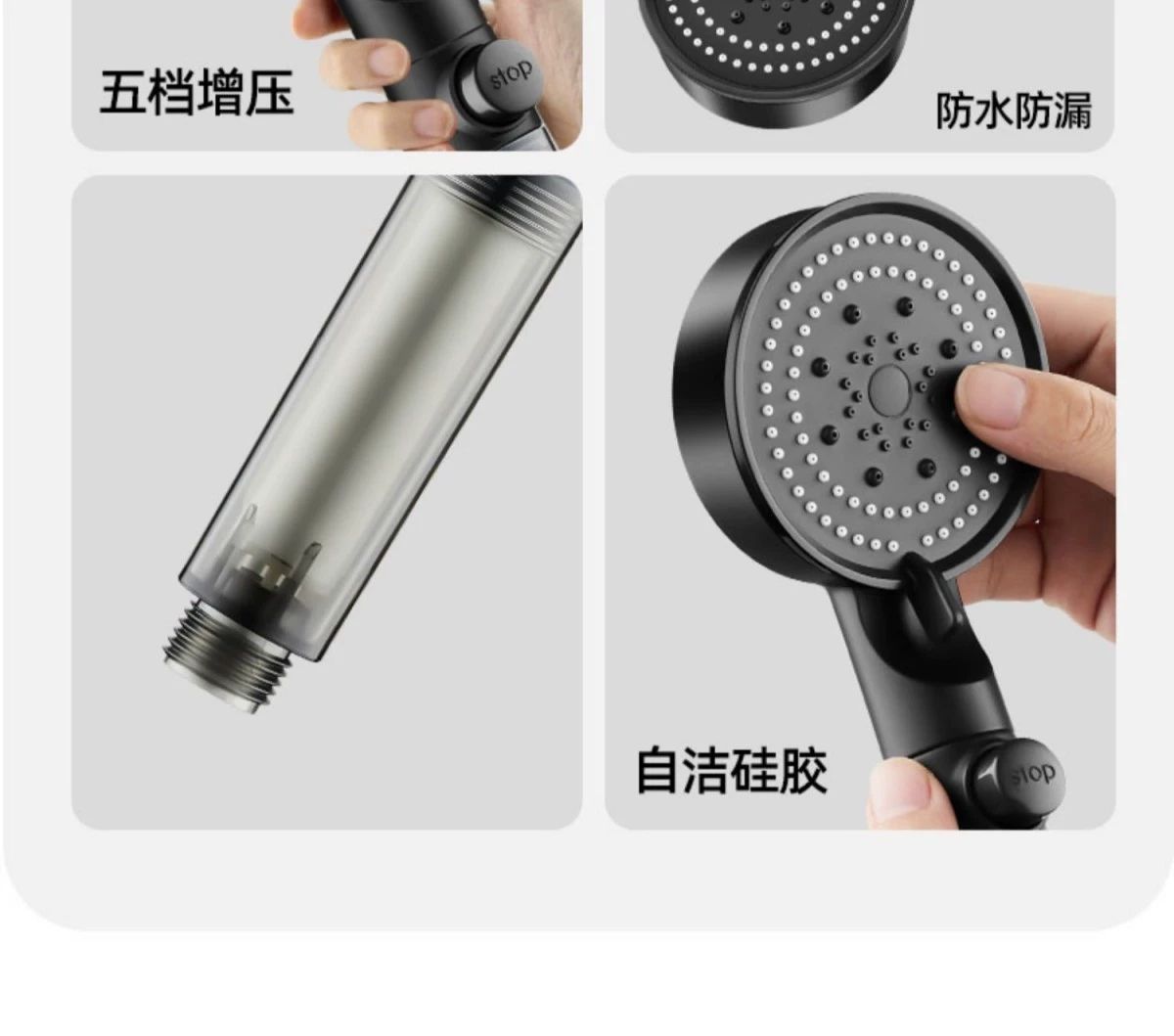 五档增压
stop
防水防漏
自洁硅胶
stop