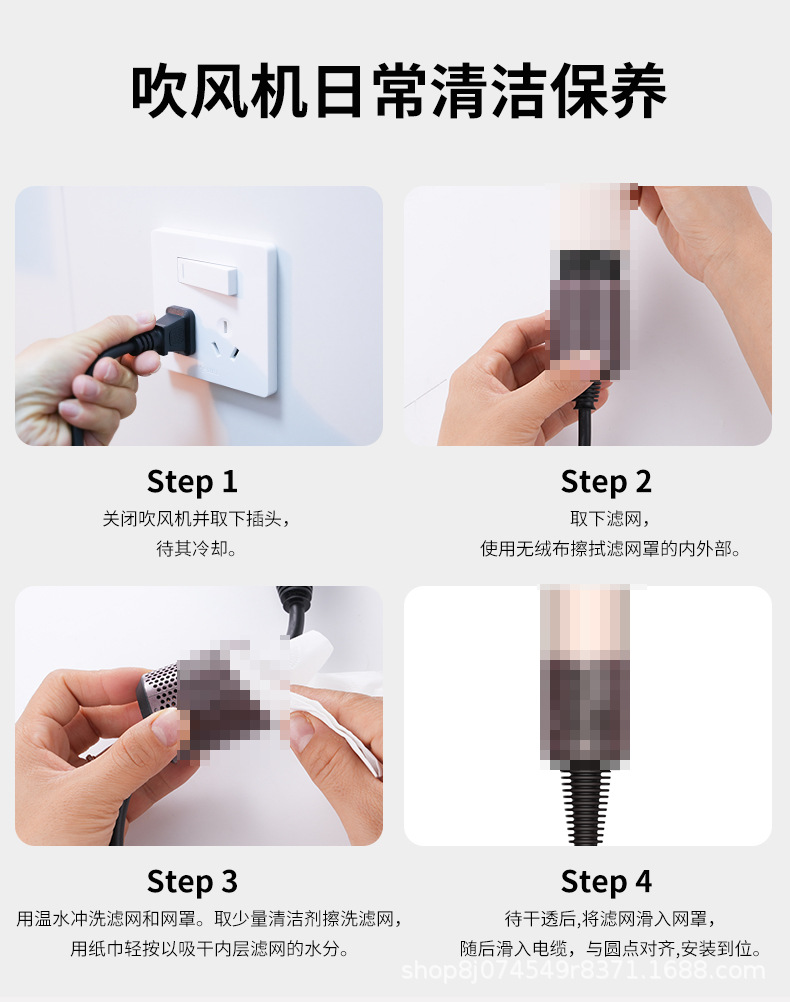 吹风机日常清洁保养

Step 1
关闭吹风机并取下插头，
待其冷却。

Step 2
取下滤网，
使用无绒布擦拭滤网罩的内外部。

Step 3
用温水冲洗滤网和网罩。取少量清洁剂擦洗滤网，
用纸巾轻按以吸干内层滤网的水分。

Step 4
待干透后,将滤网滑入网罩，
随后滑入电缆，与圆点对齐,安装到位。

shop8j074549r8371.1688.com