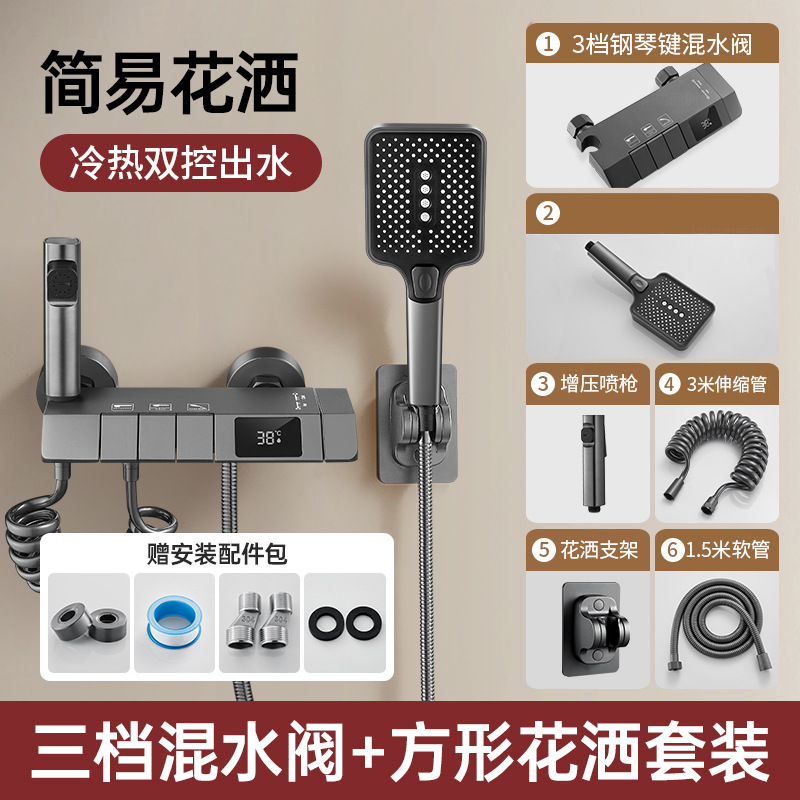 简易花洒

冷热双控出水

38℃

赠安装配件包

① 3档钢琴键混水阀

②

③ 增压喷枪

④ 3米伸缩管

⑤ 花洒支架

⑥ 1.5米软管

三档混水阀+方形花洒套装