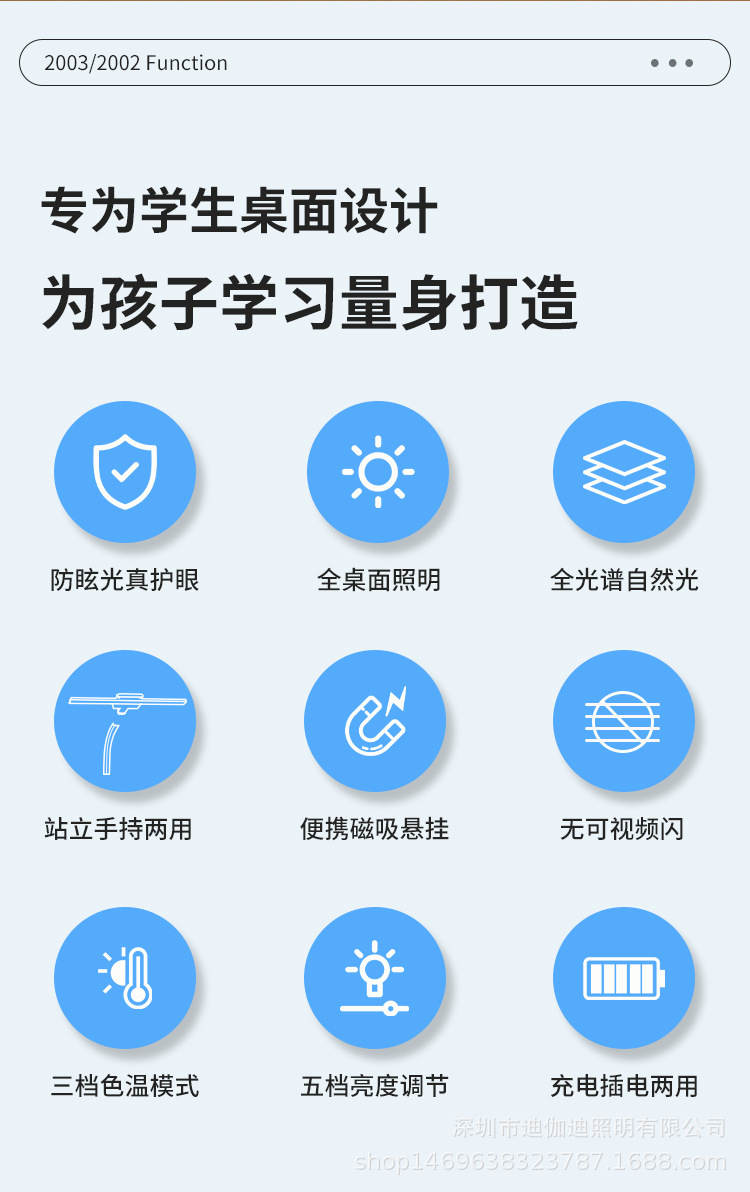 2003/2002 Function

专为学生桌面设计

为孩子学习量身打造

防眩光真护眼

全桌面照明

全光谱自然光

站立手持两用

便携磁吸悬挂

无可视频闪

三档色温模式

五档亮度调节

充电插电两用

深圳市迪伽迪照明有限公司
shop1469638323787.1688.com