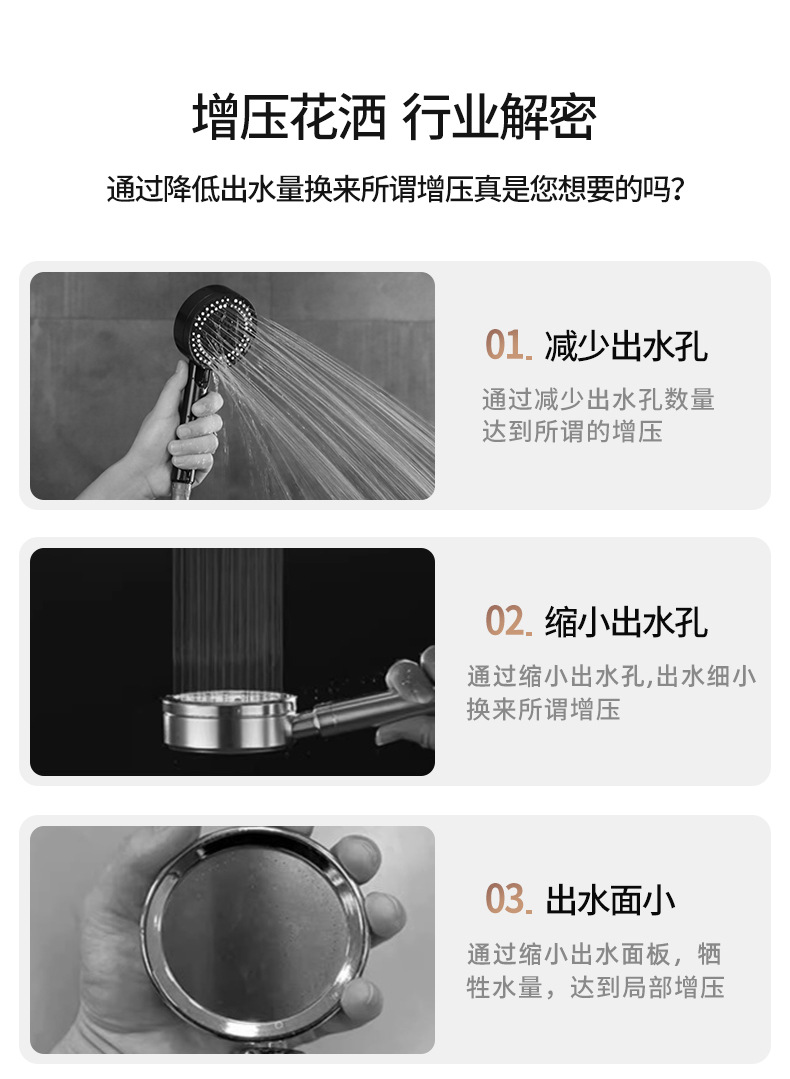 增压花洒 行业解密

通过降低出水量换来所谓增压真是您想要的吗？

01. 减少出水孔

通过减少出水孔数量达到所谓的增压

02. 缩小出水孔

通过缩小出水孔,出水细小换来所谓增压

03. 出水面小

通过缩小出水面板，牺牲水量，达到局部增压