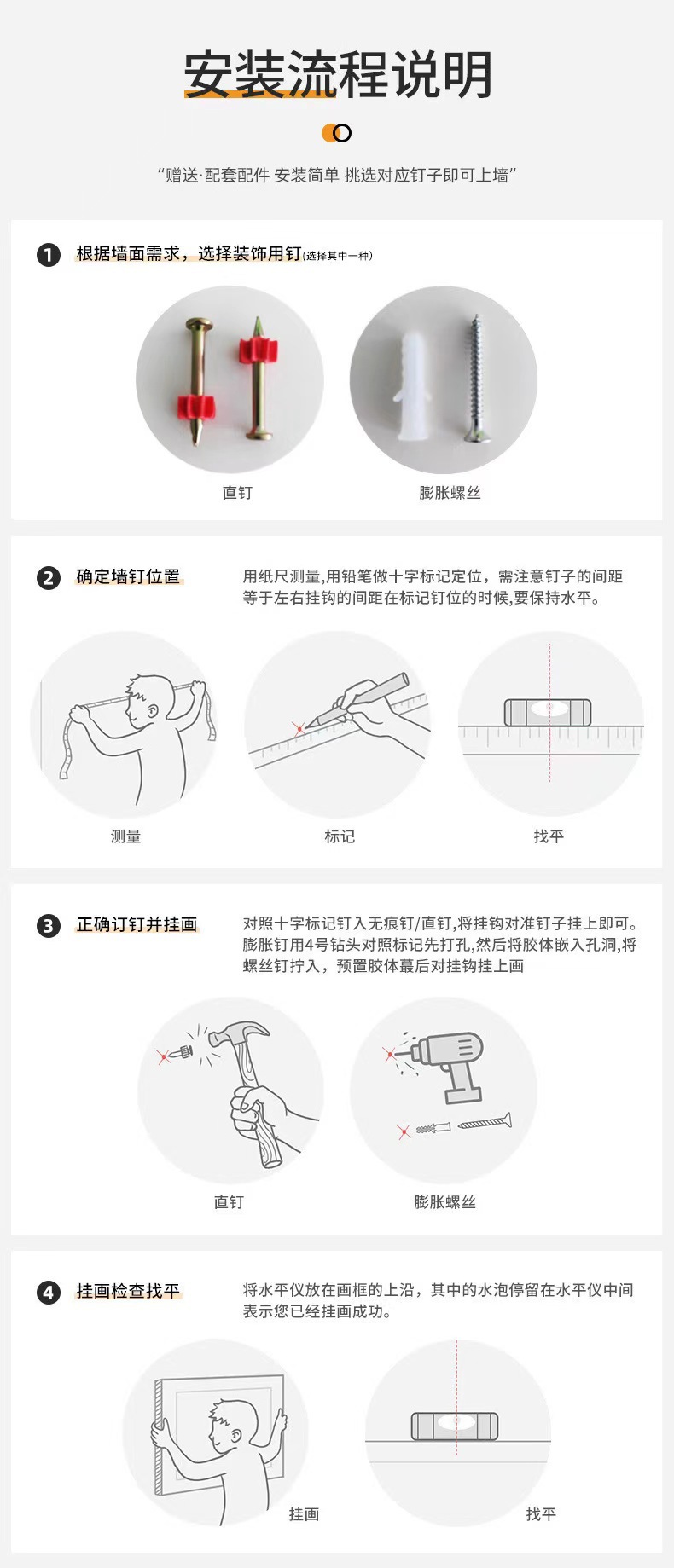 安装流程说明

“赠送·配套配件 安装简单 挑选对应钉子即可上墙”

1 根据墙面需求，选择装饰用钉(选择其中一种)

直钉

膨胀螺丝

2 确定墙钉位置

用纸尺测量,用铅笔做十字标记定位，需注意钉子的间距等于左右挂钩的间距在标记钉位的时候,要保持水平。

测量

标记

找平

3 正确订钉并挂画

对照十字标记钉入无痕钉/直钉,将挂钩对准钉子挂上即可。膨胀钉用4号钻头对照标记先打孔,然后将胶体嵌入孔洞,将螺丝钉拧入，预置胶体蕞后对挂钩挂上画

直钉

膨胀螺丝

4 挂画检查找平

将水平仪放在画框的上沿，其中的水泡停留在水平仪中间表示您已经挂画成功。

挂画

找平