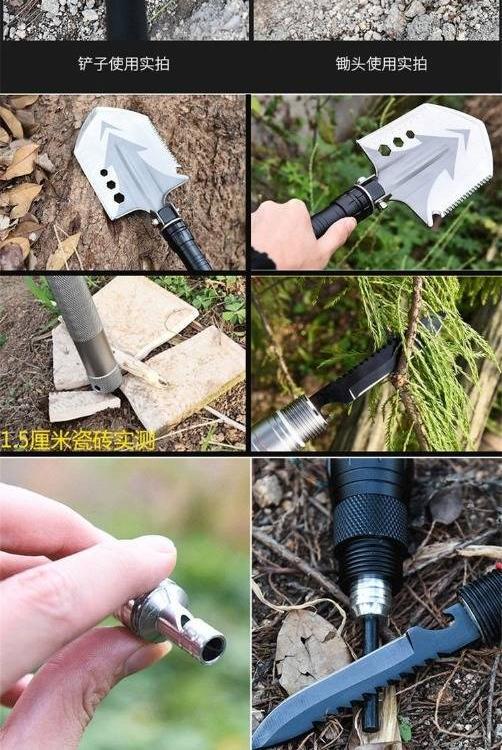 铲子使用实拍

锄头使用实拍

1.5厘米瓷砖实测