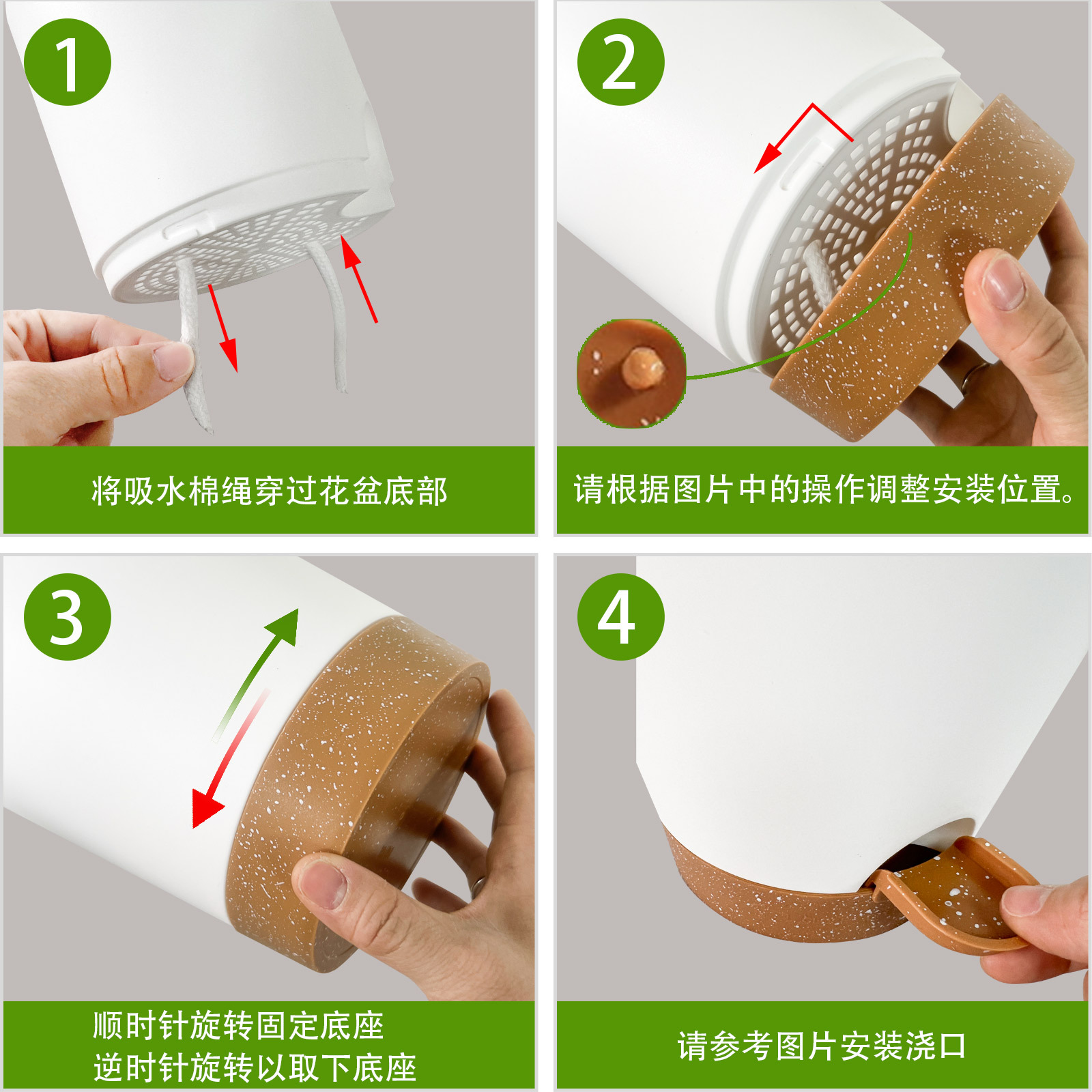 1

将吸水棉绳穿过花盆底部

2

请根据图片中的操作调整安装位置。

3

顺时针旋转固定底座
逆时针旋转以取下底座

4

请参考图片安装浇口