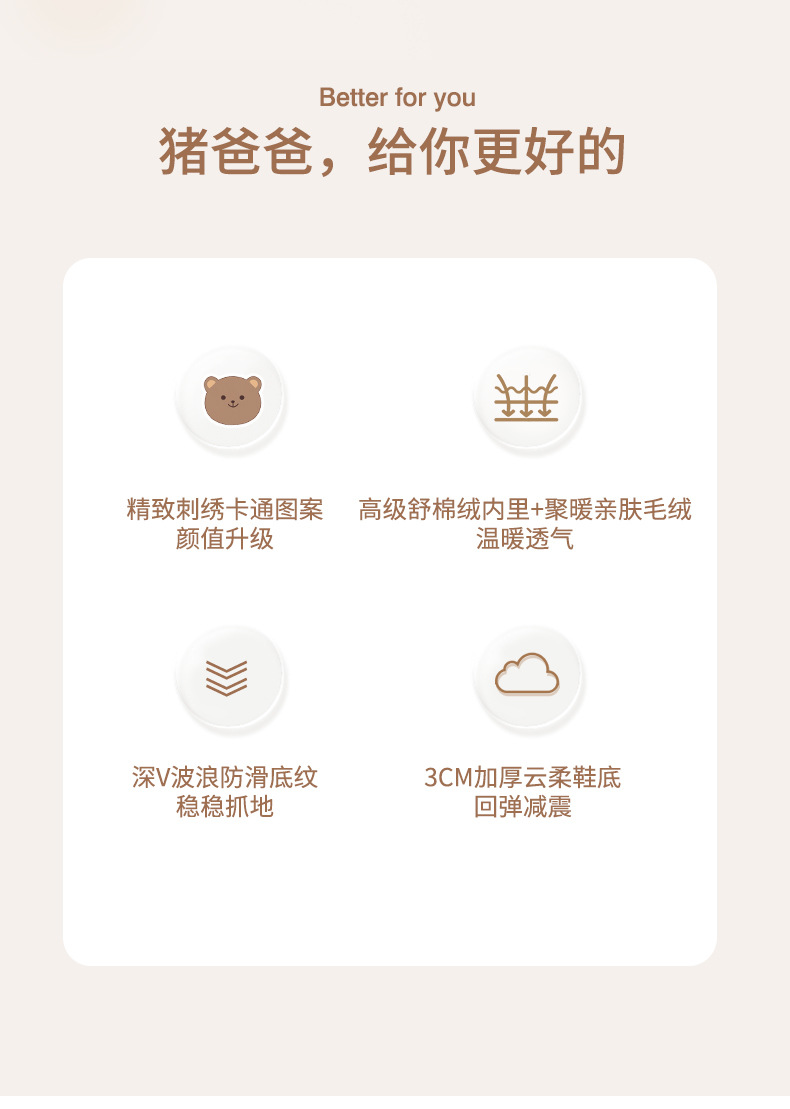 Better for you
猪爸爸，给你更好的

精致刺绣卡通图案
颜值升级

高级舒棉绒内里+聚暖亲肤毛绒
温暖透气

深V波浪防滑底纹
稳稳抓地

3CM加厚云柔鞋底
回弹减震