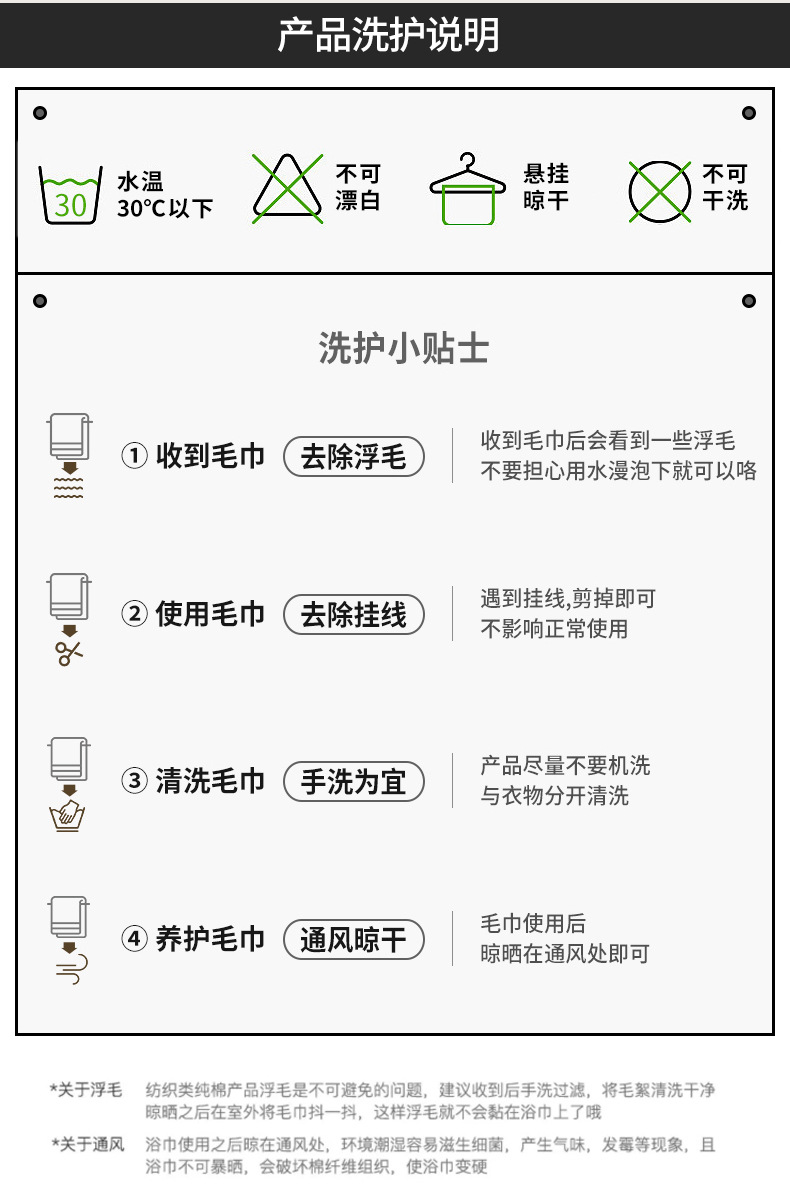 产品洗护说明

30

水温
30°C以下

不可
漂白

悬挂
晾干

不可
干洗

洗护小贴士

① 收到毛巾 去除浮毛

收到毛巾后会看到一些浮毛
不要担心用水漫泡下就可以咯

② 使用毛巾 去除挂线

遇到挂线,剪掉即可
不影响正常使用

③ 清洗毛巾 手洗为宜

产品尽量不要机洗
与衣物分开清洗

④ 养护毛巾 通风晾干

毛巾使用后
晾晒在通风处即可

*关于浮毛 纺织类纯棉产品浮毛是不可避免的问题，建议收到后手洗过滤，将毛絮清洗干净晾晒之后在室外将毛巾抖一抖，这样浮毛就不会黏在浴巾上了哦

*关于通风 浴巾使用之后晾在通风处，环境潮湿容易滋生细菌，产生气味，发霉等现象，且浴巾不可暴晒，会破坏棉纤维组织，使浴巾变硬