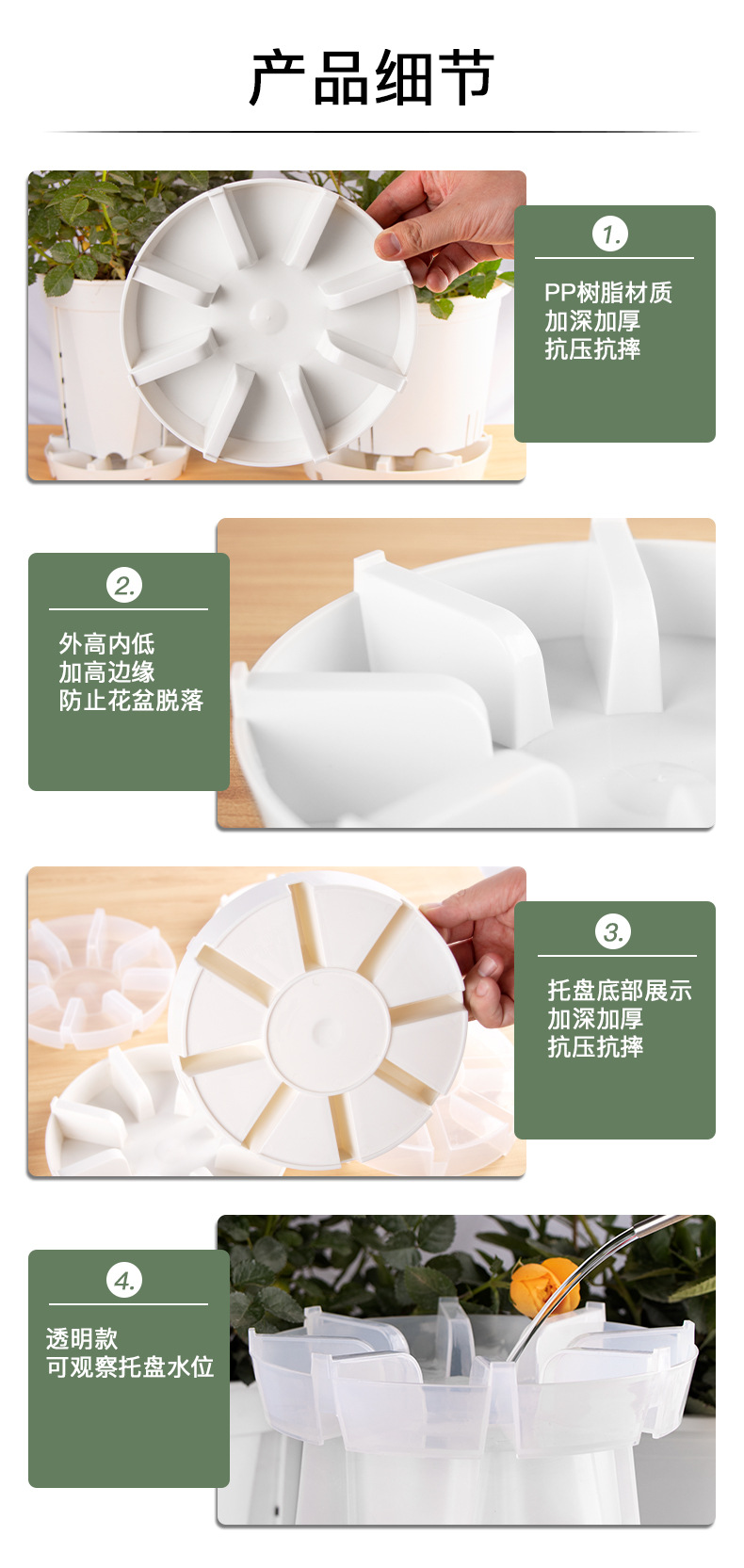 产品细节

1.

PP树脂材质
加深加厚
抗压抗摔

2.

外高内低
加高边缘
防止花盆脱落

3.

托盘底部展示
加深加厚
抗压抗摔

4.

透明款
可观察托盘水位