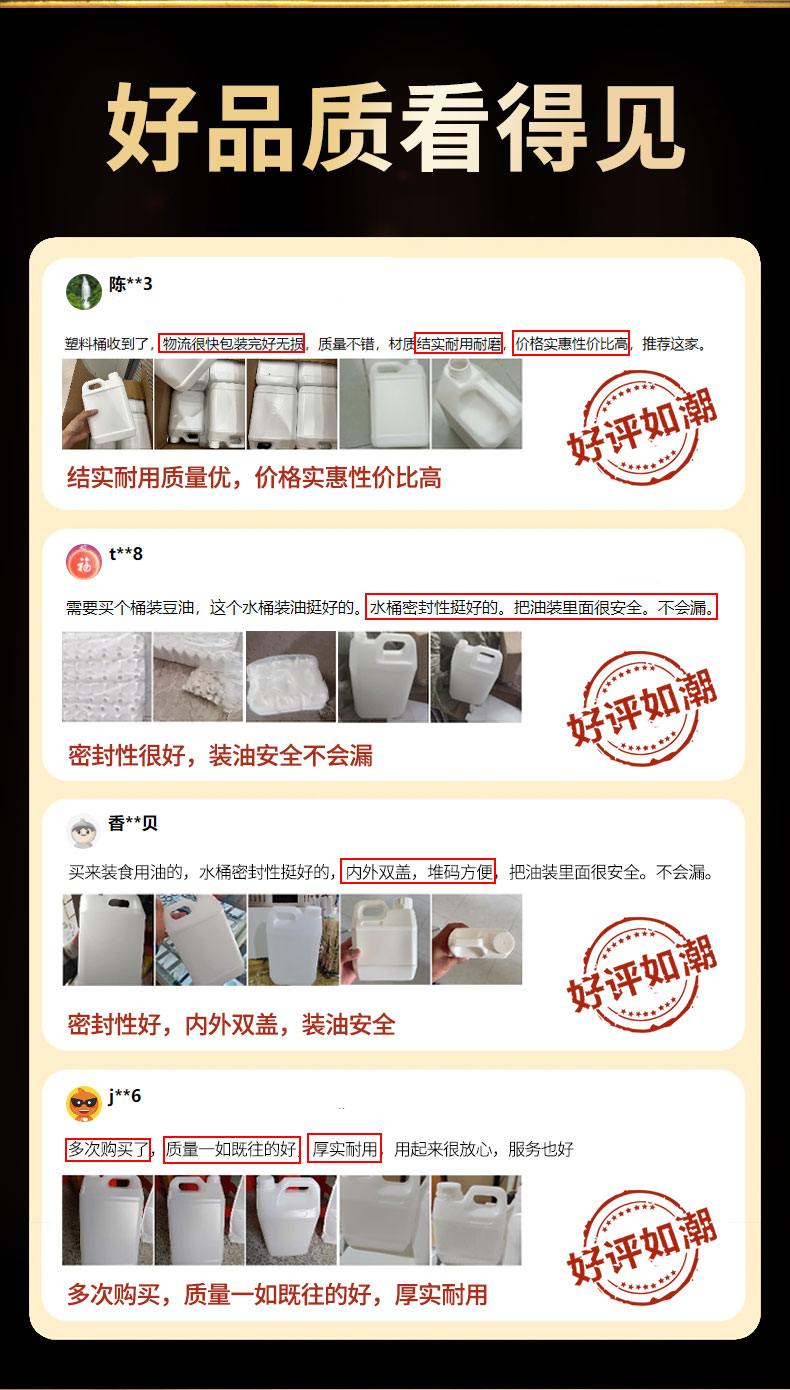 好品质看得见

陈**3

塑料桶收到了，物流很快包装完好无损，质量不错，材质结实耐用耐磨，价格实惠性价比高，推荐这家。

好评如潮

结实耐用质量优，价格实惠性价比高

t**8

需要买个桶装豆油，这个水桶装油挺好的。水桶密封性挺好的。把油装里面很安全。不会漏。

好评如潮

密封性很好，装油安全不会漏

香**贝

买来装食用油的，水桶密封性挺好的，内外双盖，堆码方便，把油装里面很安全。不会漏。

好评如潮

密封性好，内外双盖，装油安全

j**6

多次购买了，质量一如既往的好，厚实耐用，用起来很放心，服务也好

好评如潮

多次购买，质量一如既往的好，厚实耐用