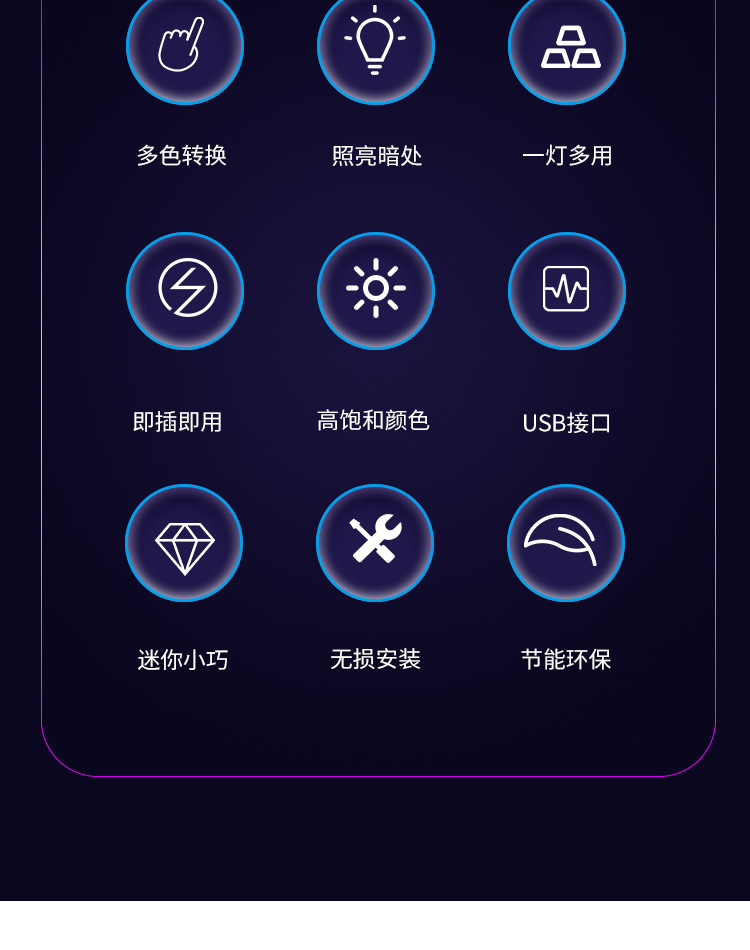 多色转换 照亮暗处 一灯多用

即插即用 高饱和颜色 USB接口

迷你小巧 无损安装 节能环保