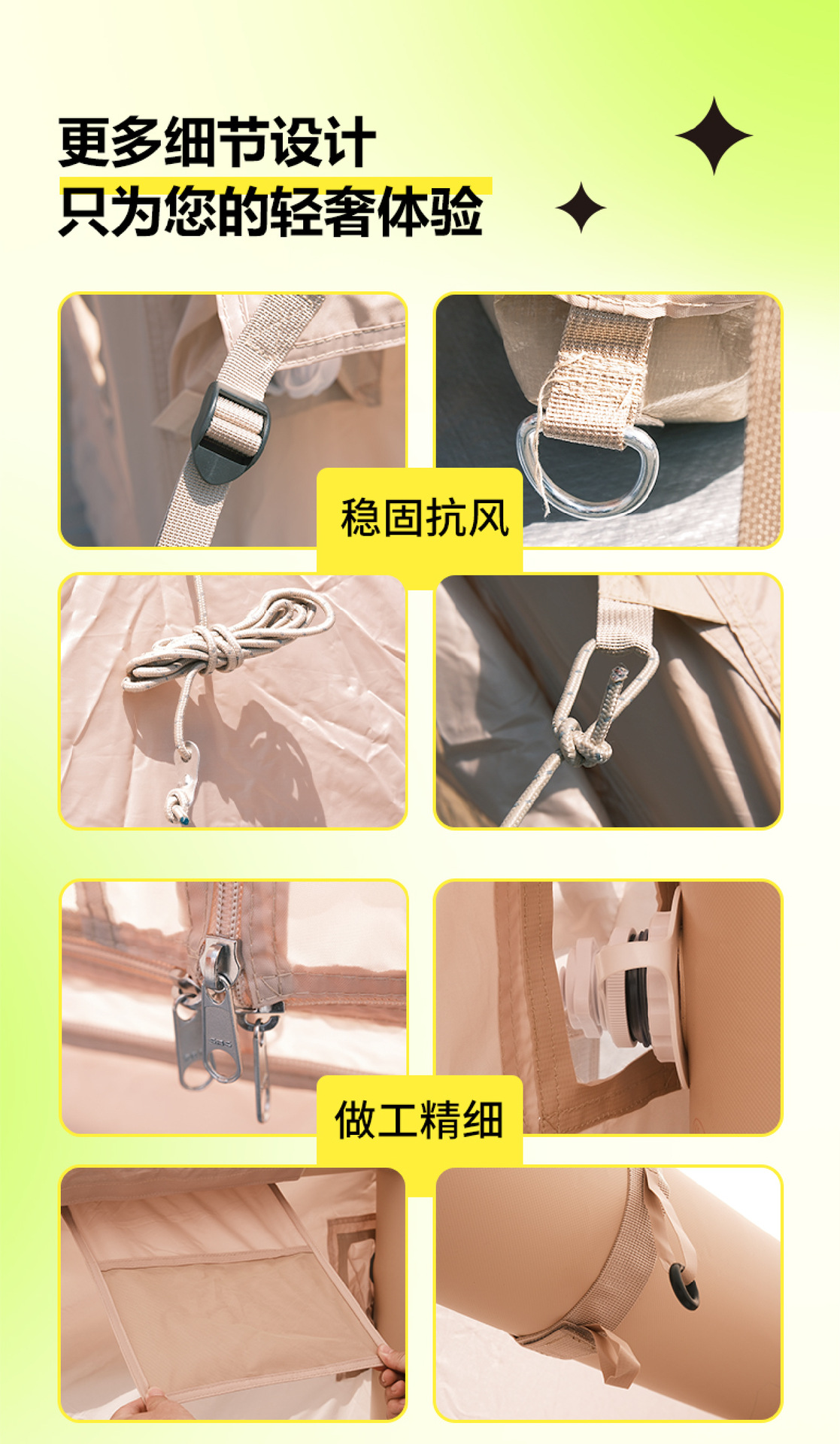 更多细节设计
只为您的轻奢体验

稳固抗风

做工精细