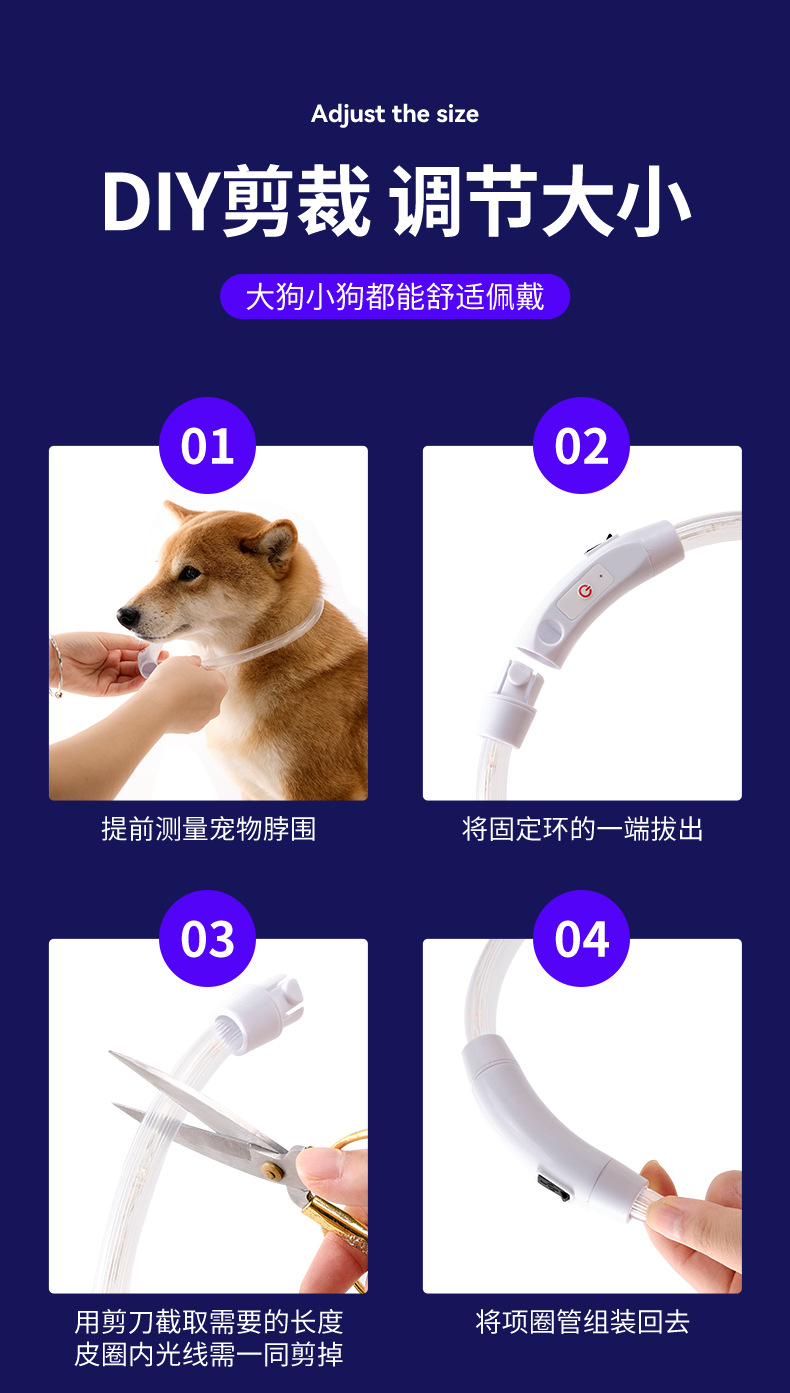 Adjust the size

DIY剪裁 调节大小

大狗小狗都能舒适佩戴

01

提前测量宠物脖围

02

将固定环的一端拔出

03

用剪刀截取需要的长度
皮圈内光线需一同剪掉

04

将项圈管组装回去