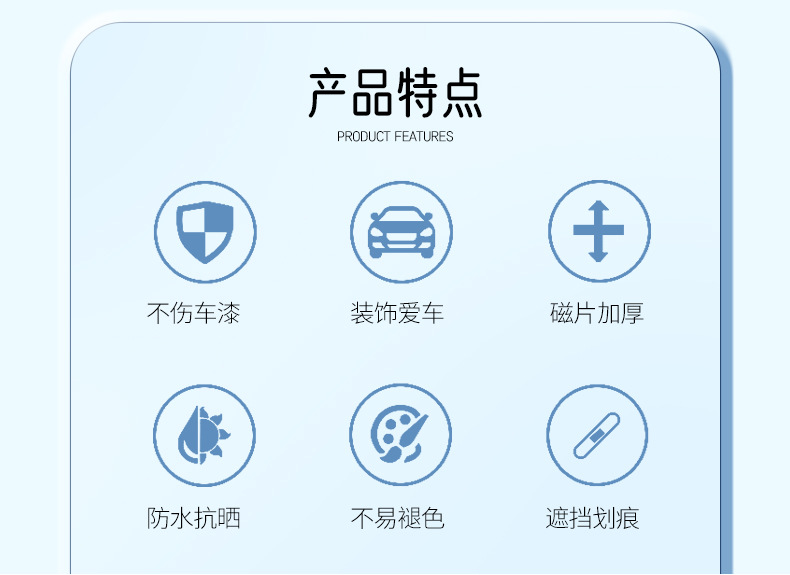 产品特点
PRODUCT FEATURES

不伤车漆

装饰爱车

磁片加厚

防水抗晒

不易褪色

遮挡划痕