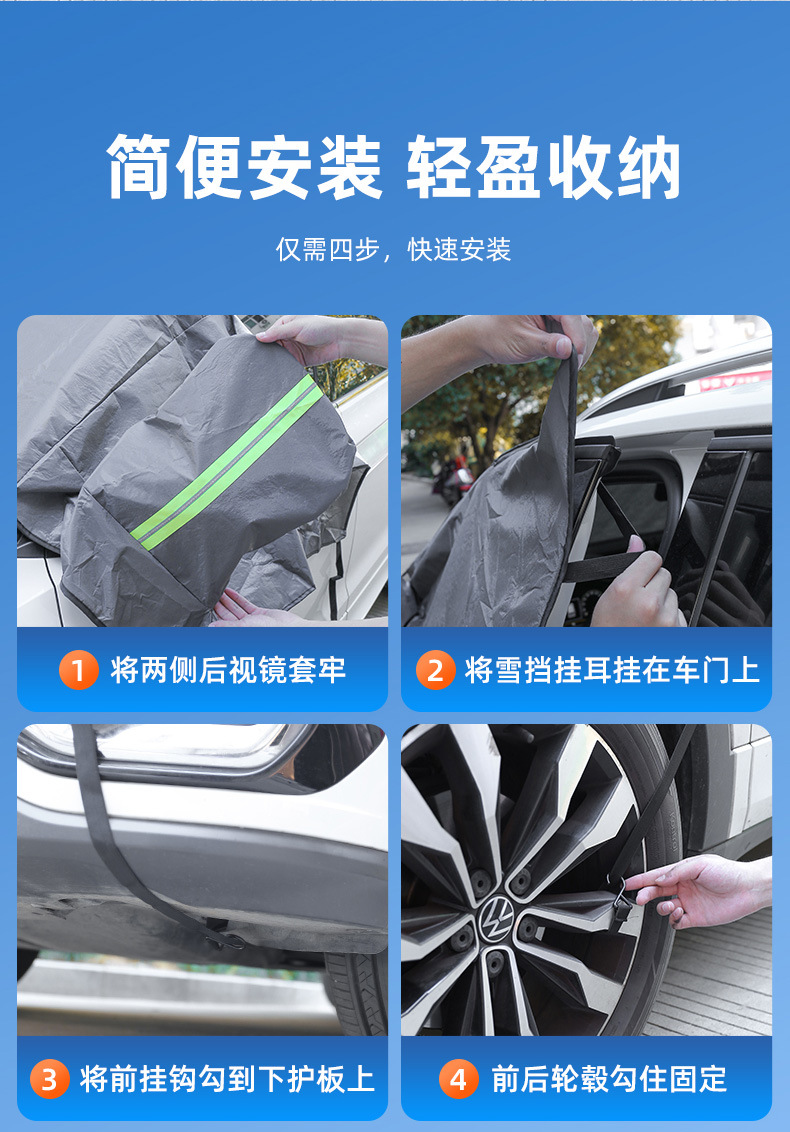 简便安装 轻盈收纳

仅需四步，快速安装

1 将两侧后视镜套牢

2 将雪挡挂耳挂在车门上

3 将前挂钩勾到下护板上

4 前后轮毂勾住固定