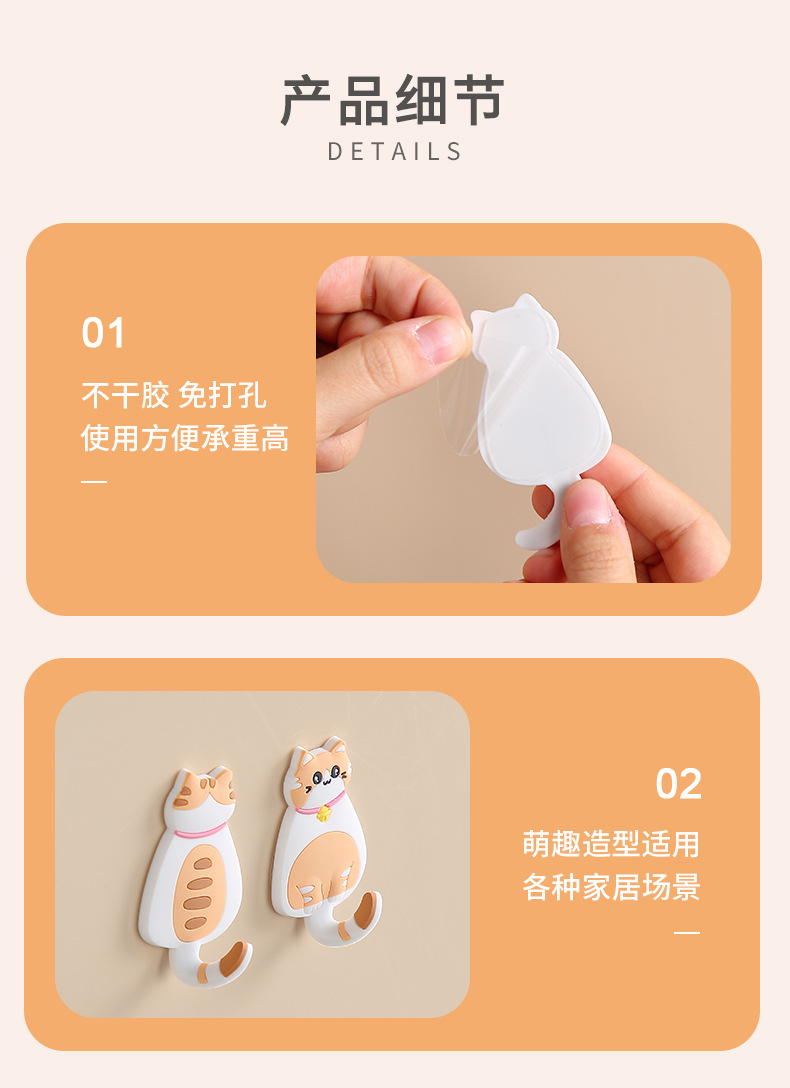 产品细节
DETAILS

01
不干胶 免打孔
使用方便承重高
—

02
萌趣造型适用
各种家居场景
—