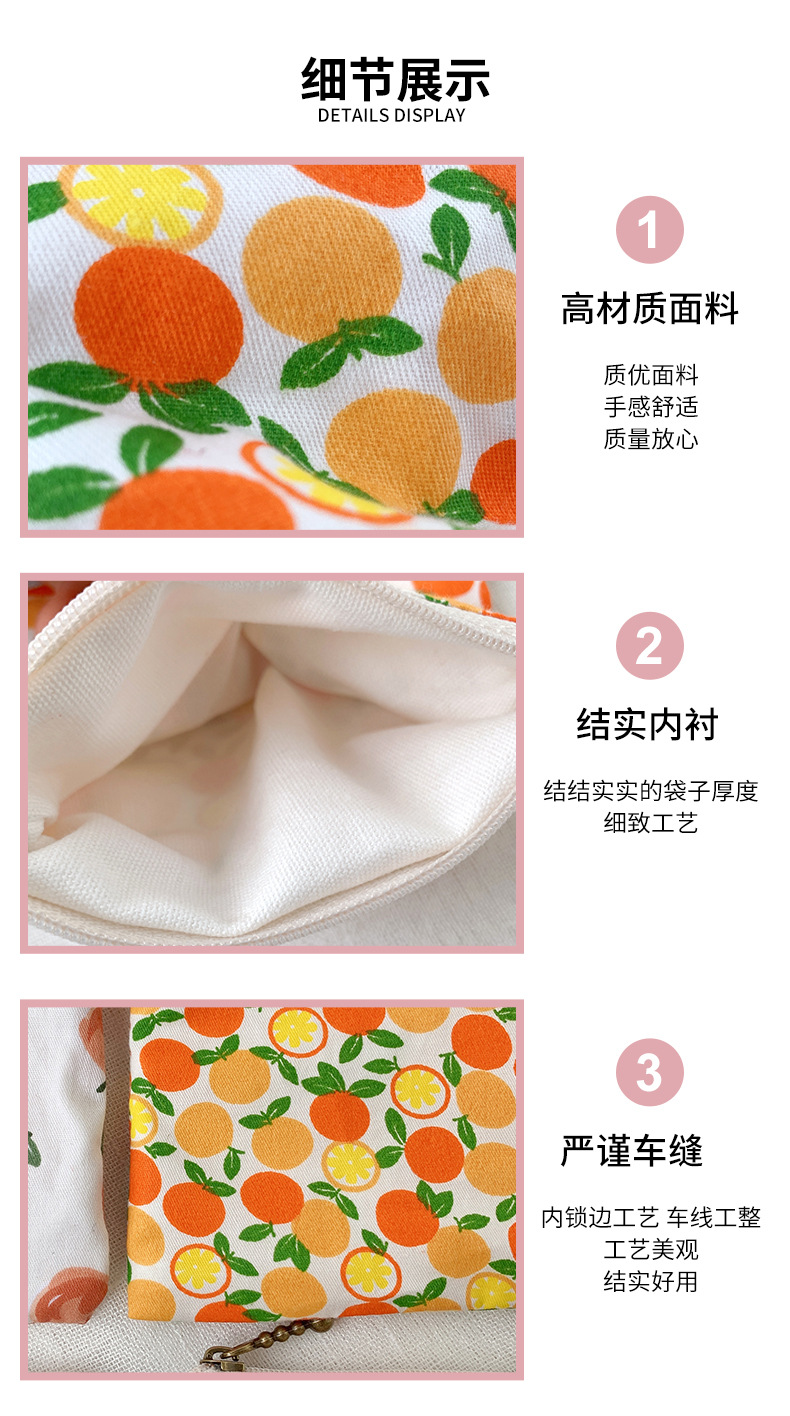 细节展示
DETAILS DISPLAY

1
高材质面料
质优面料
手感舒适
质量放心

2
结实内衬
结结实实的袋子厚度
细致工艺

3
严谨车缝
内锁边工艺 车线工整
工艺美观
结实好用