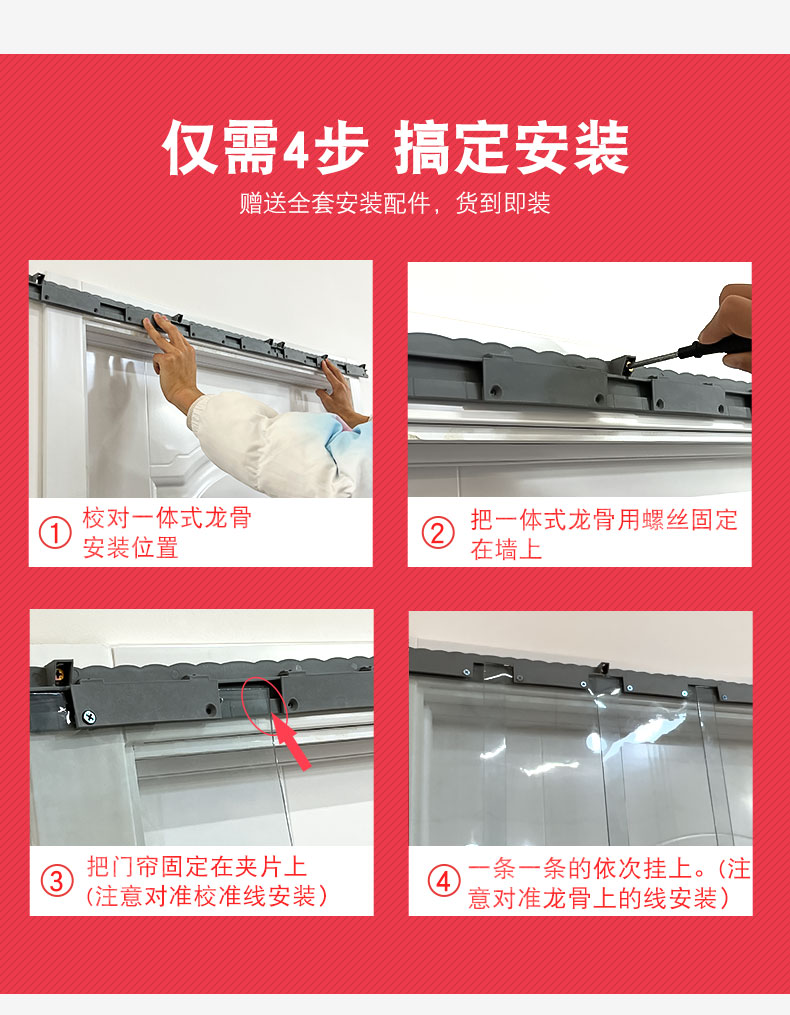 仅需4步 搞定安装

赠送全套安装配件，货到即装

① 校对一体式龙骨安装位置

② 把一体式龙骨用螺丝固定在墙上

③ 把门帘固定在夹片上（注意对准校准线安装）

④ 一条一条的依次挂上。（注意对准龙骨上的线安装）