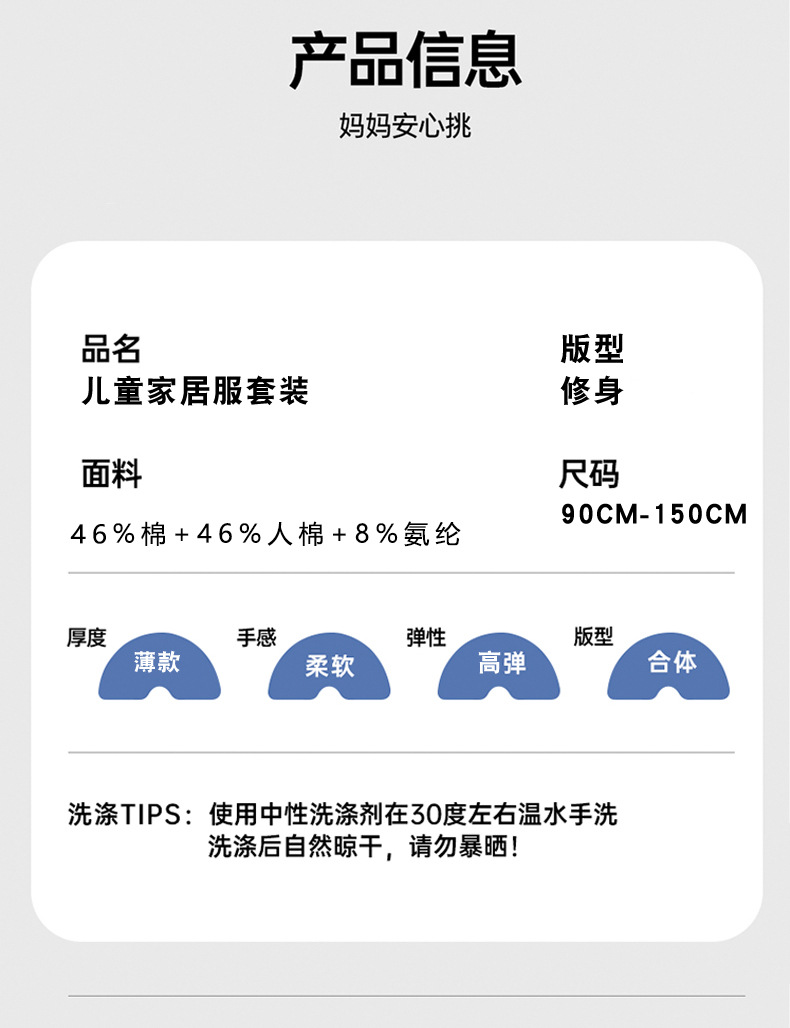 产品信息

妈妈安心挑

品名
儿童家居服套装

面料
46%棉+46%人棉+8%氨纶

版型
修身

尺码
90CM-150CM

厚度
薄款

手感
柔软

弹性
高弹

版型
合体

洗涤TIPS：使用中性洗涤剂在30度左右温水手洗
洗涤后自然晾干，请勿暴晒！