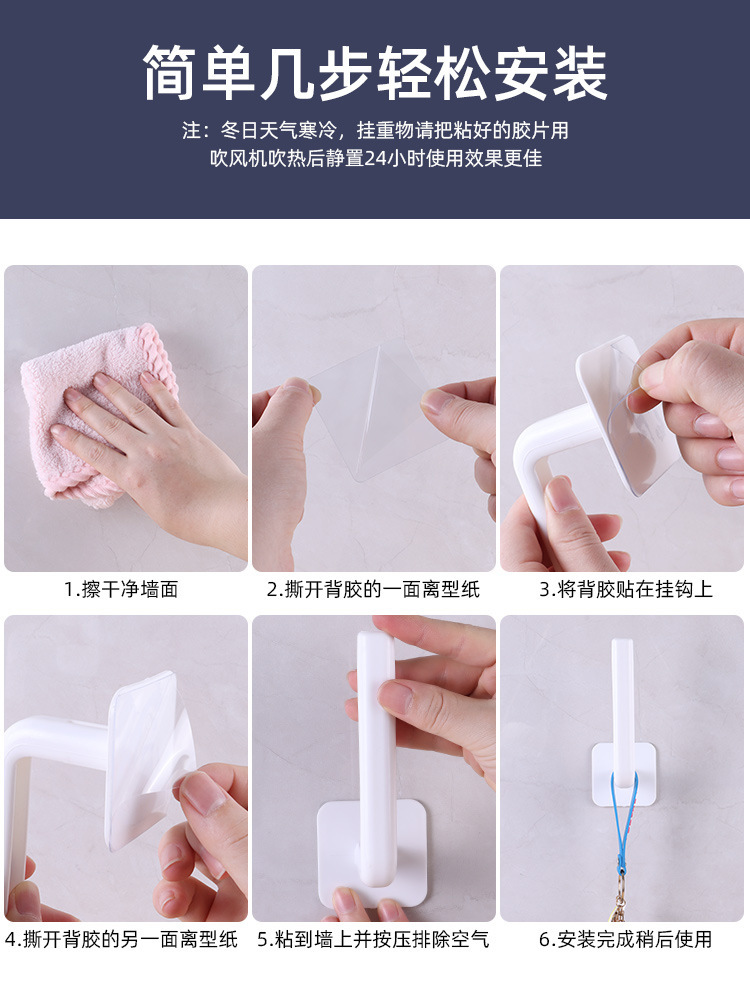 简单几步轻松安装

注：冬日天气寒冷，挂重物请把粘好的胶片用吹风机吹热后静置24小时使用效果更佳

1.擦干净墙面

2.撕开背胶的一面离型纸

3.将背胶贴在挂钩上

4.撕开背胶的另一面离型纸

5.粘到墙上并按压排除空气

6.安装完成稍后使用