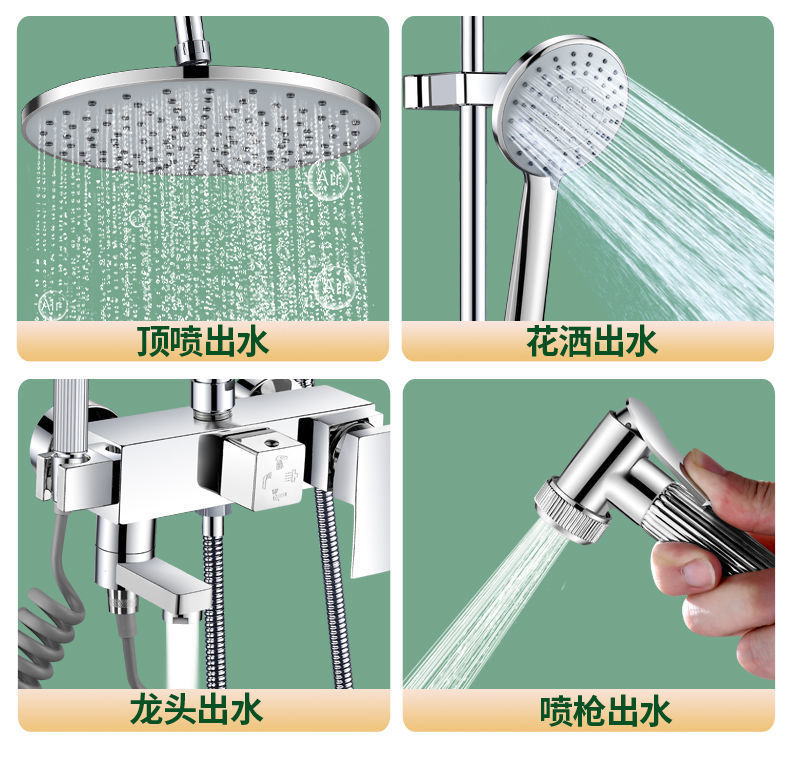 Air
Air
Air
顶喷出水

花洒出水

龙头出水

喷枪出水