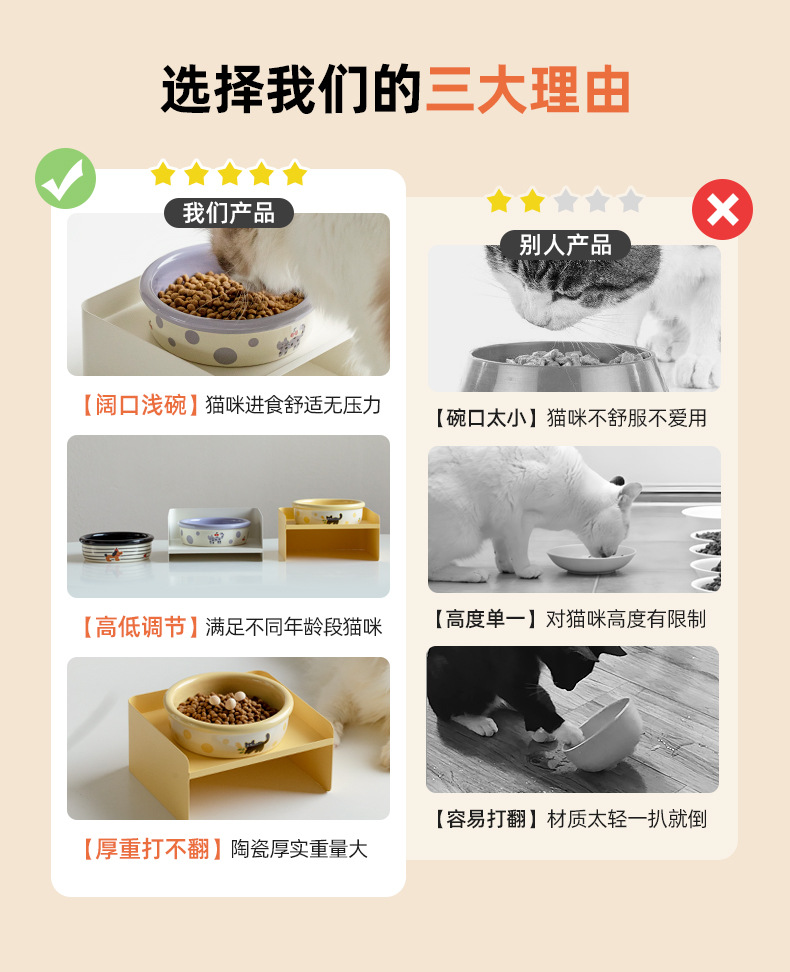 选择我们的三大理由

我们产品

【阔口浅碗】猫咪进食舒适无压力

【高低调节】满足不同年龄段猫咪

【厚重打不翻】陶瓷厚实重量大

别人产品

【碗口太小】猫咪不舒服不爱用

【高度单一】对猫咪高度有限制

【容易打翻】材质太轻一扒就倒