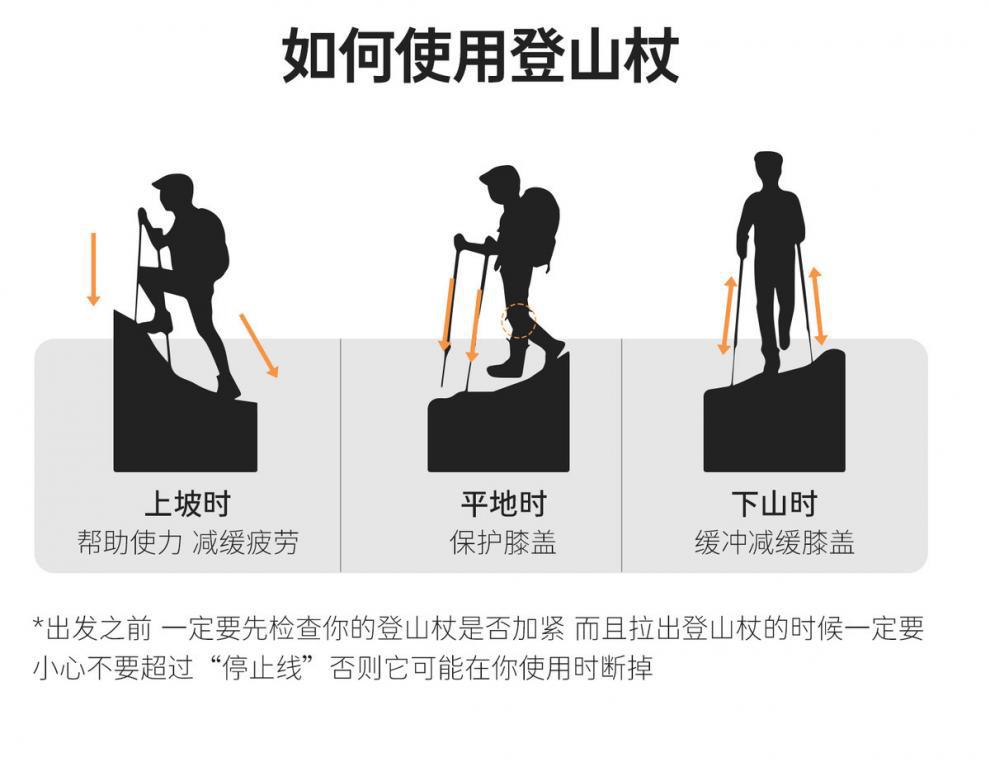 如何使用登山杖

上坡时
帮助使力 减缓疲劳

平地时
保护膝盖

下山时
缓冲减缓膝盖

*出发之前 一定要先检查你的登山杖是否加紧 而且拉出登山杖的时候一定要小心不要超过“停止线”否则它可能在你使用时断掉