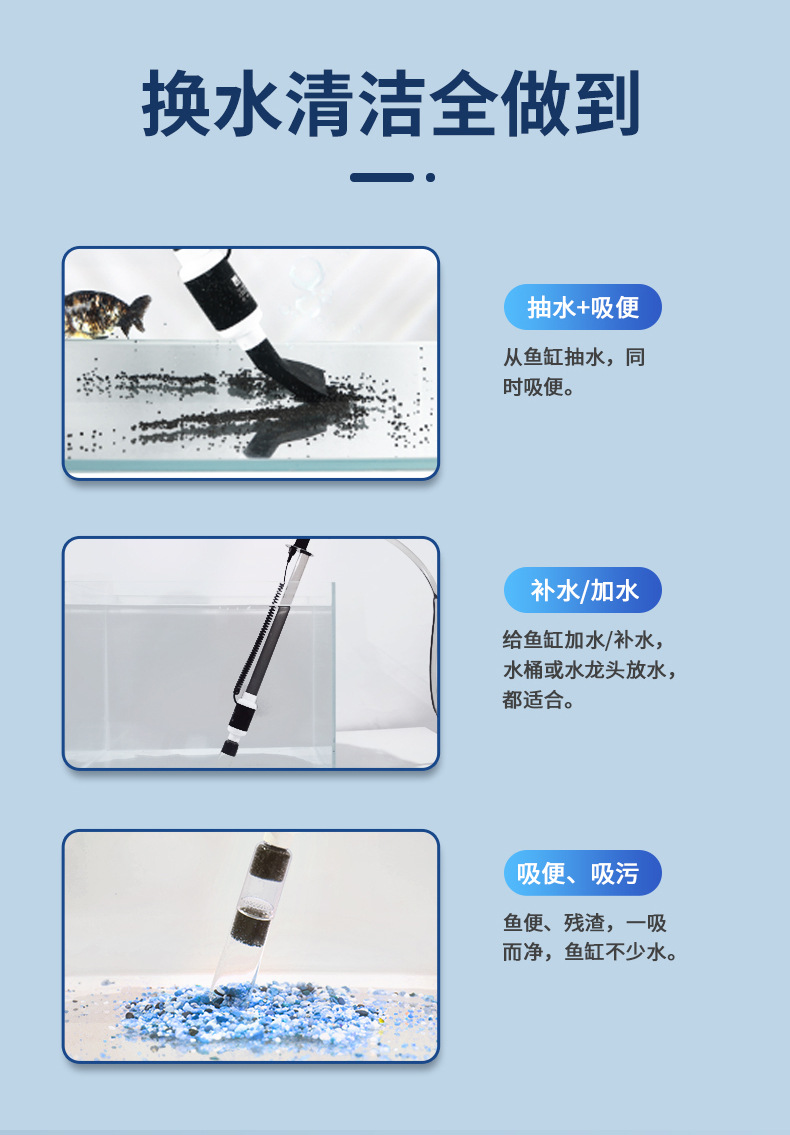 换水清洁全做到

抽水+吸便

从鱼缸抽水，同时吸便。

补水/加水

给鱼缸加水/补水，水桶或水龙头放水，都适合。

吸便、吸污

鱼便、残渣，一吸而净，鱼缸不少水。