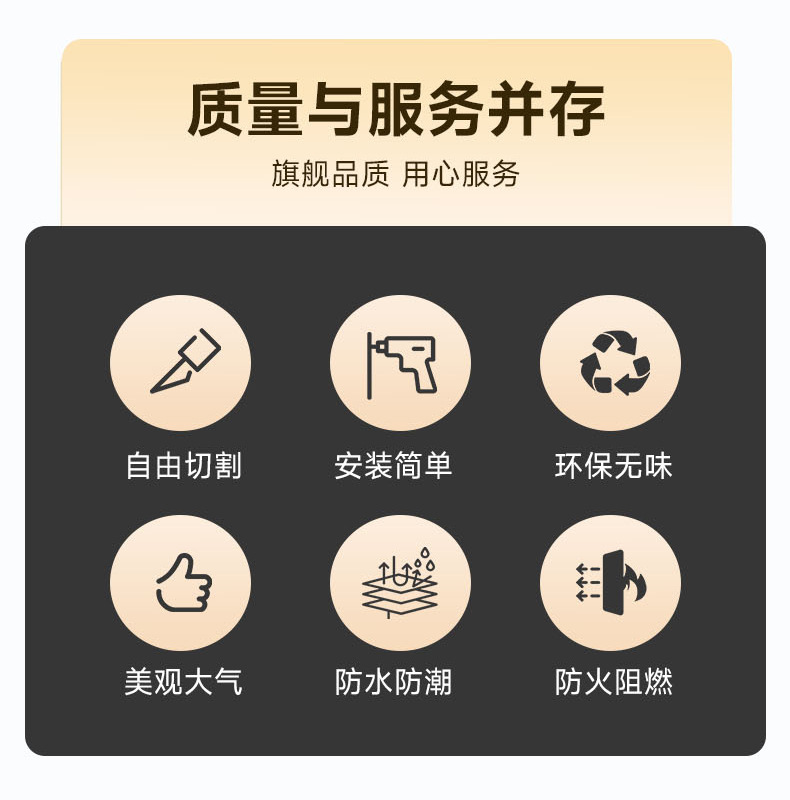 质量与服务并存

旗舰品质 用心服务

自由切割

安装简单

环保无味

美观大气

防水防潮

防火阻燃