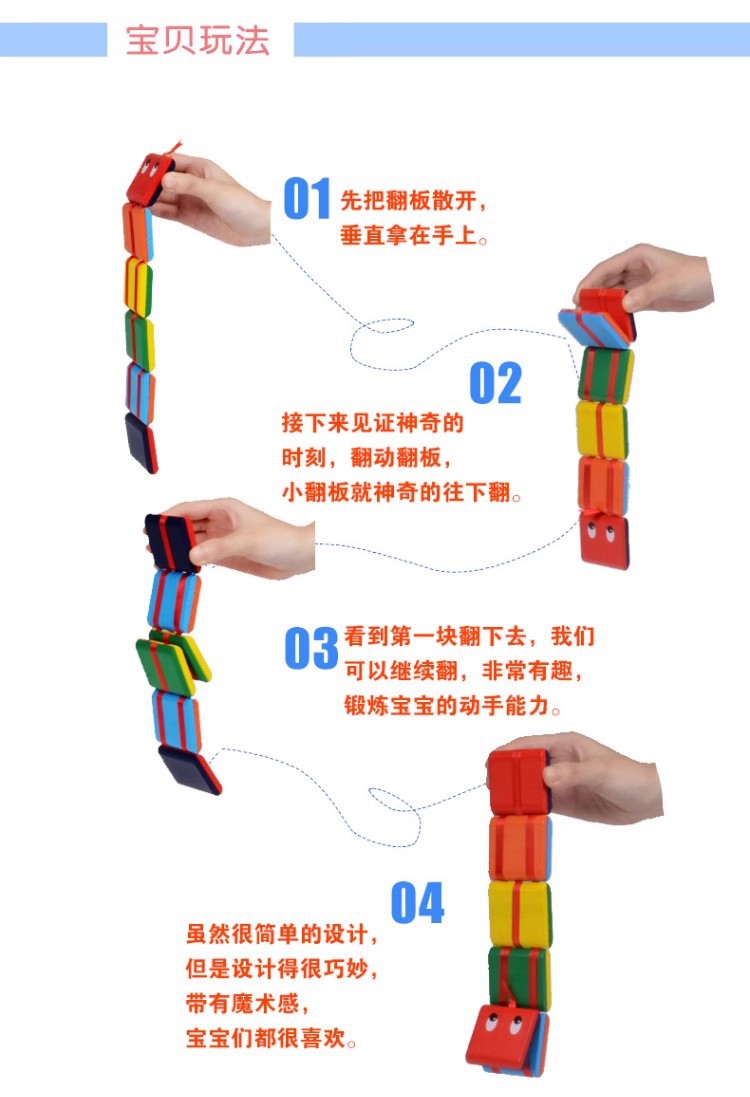 宝贝玩法

01 先把翻板散开，垂直拿在手上。

02
接下来见证神奇的时刻，翻动翻板，小翻板就神奇的往下翻。

03 看到第一块翻下去，我们可以继续翻，非常有趣，锻炼宝宝的动手能力。

04
虽然很简单的设计，但是设计得很巧妙，带有魔术感，宝宝们都很喜欢。