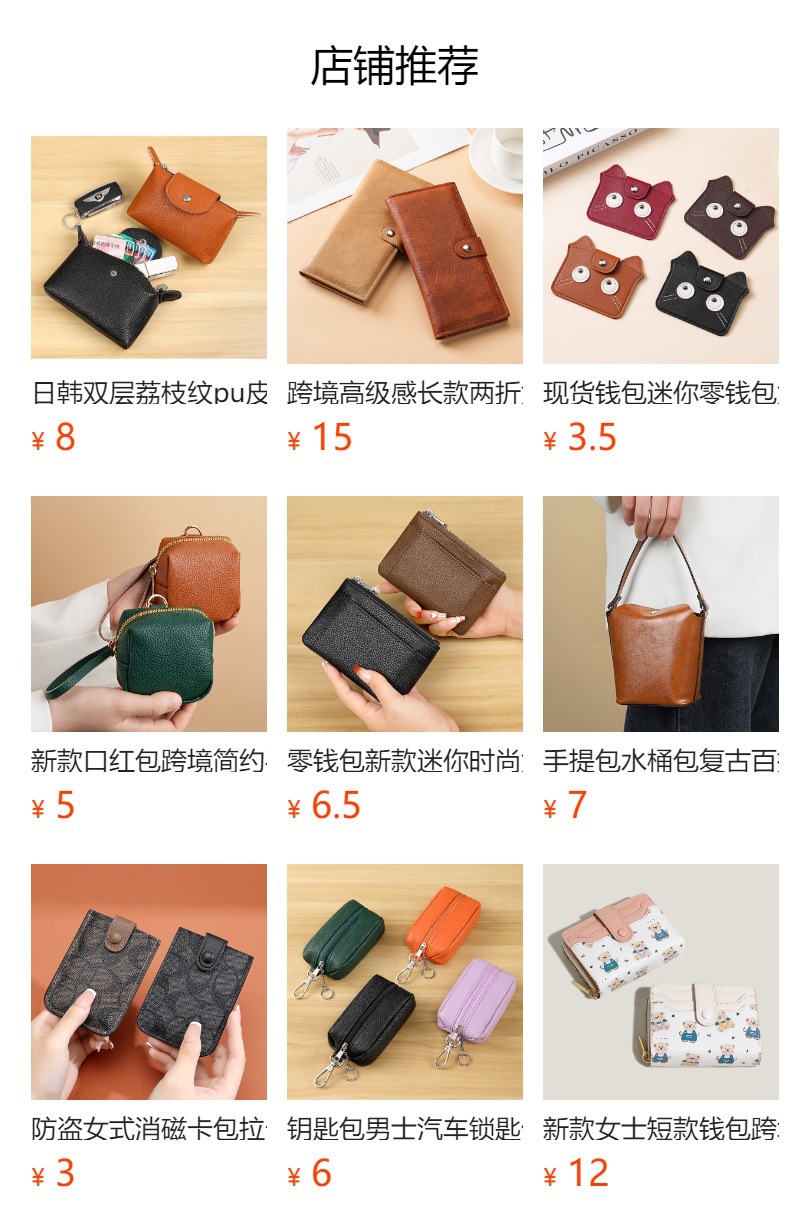 店铺推荐

日韩双层荔枝纹pu皮
¥ 8

跨境高级感长款两折
¥ 15

现货钱包迷你零钱包
¥ 3.5

新款口红包跨境简约
¥ 5

零钱包新款迷你时尚
¥ 6.5

手提包水桶包复古百
¥ 7

防盗女式消磁卡包拉
¥ 3

钥匙包男士汽车锁匙
¥ 6

新款女士短款钱包跨
¥ 12